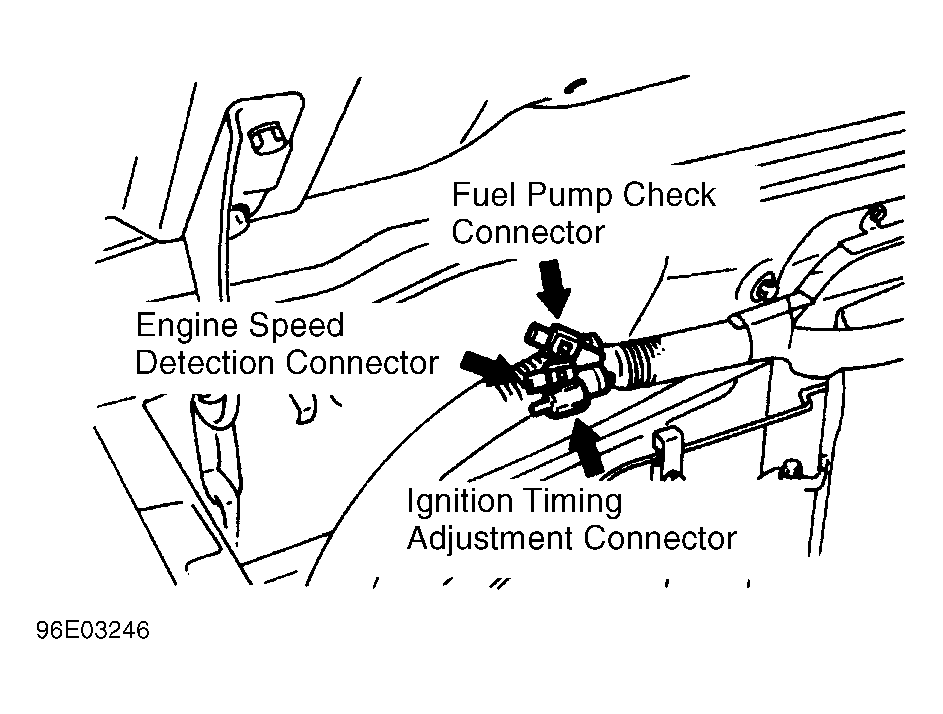 Fuel Pump Check Connector

Engine Speed Detection Connector

Ignition Timing Adjustment Connector

96E03246