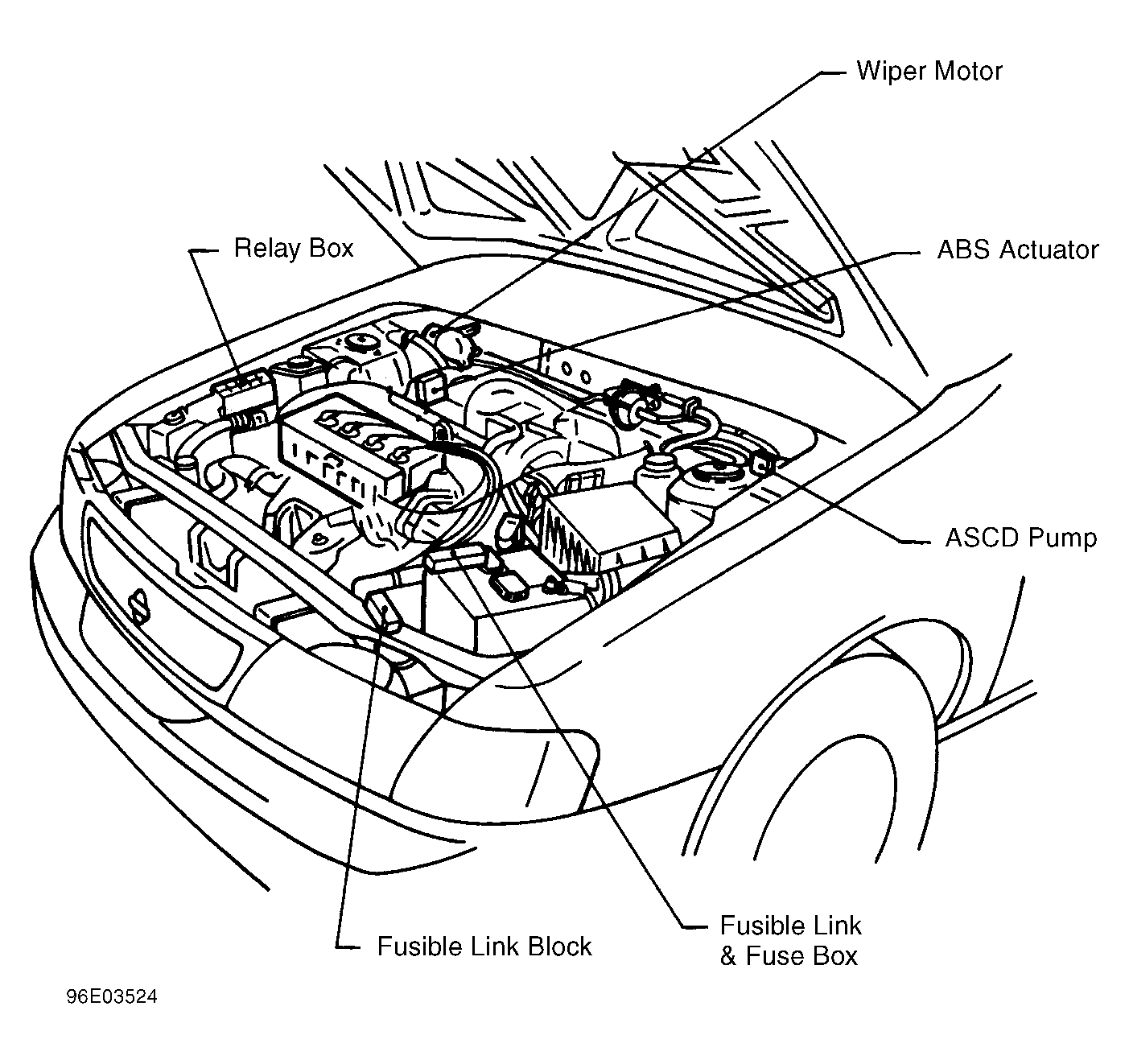 Wiper Motor

Relay Box

ABS Actuator

ASCD Pump

Fusible Link Block

Fusible Link & Fuse Box

96E03524