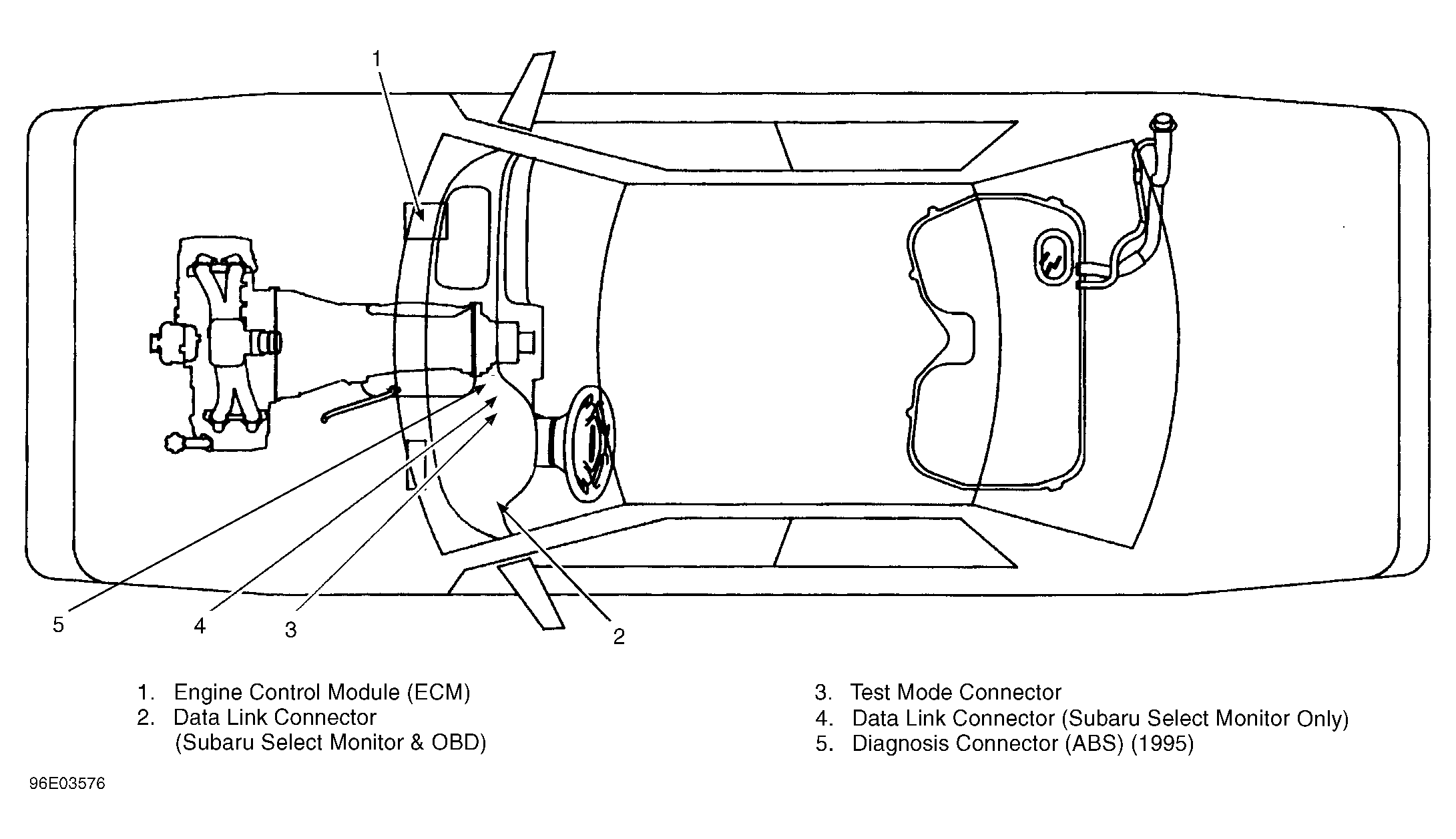 1

5

4

3

2

1. Engine Control Module (ECM)
2. Data Link Connector (Subaru Select Monitor & OBD)

3. Test Mode Connector
4. Data Link Connector (Subaru Select Monitor Only)
5. Diagnosis Connector (ABS) (1995)

96E03576