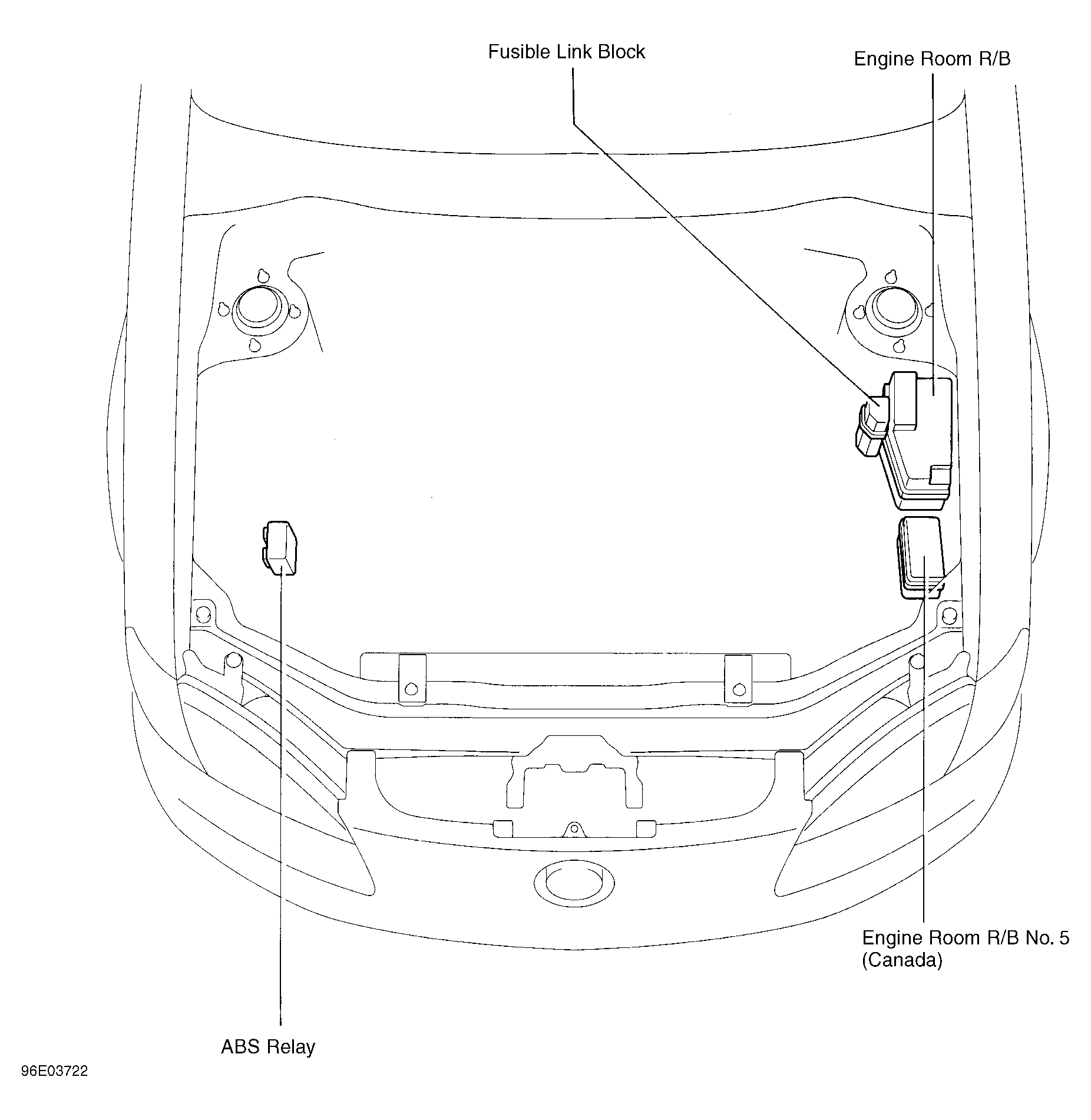 Fusible Link Block

Engine Room R/B

Engine Room R/B No. 5
(Canada)

ABS Relay

96E03722