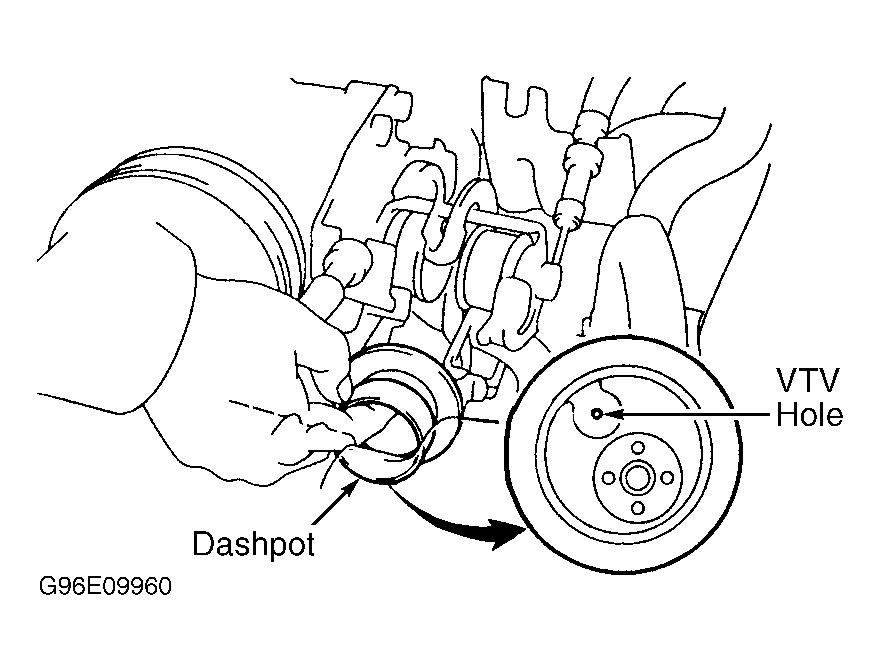 VTV
Hole

Dashpot

G96E09960