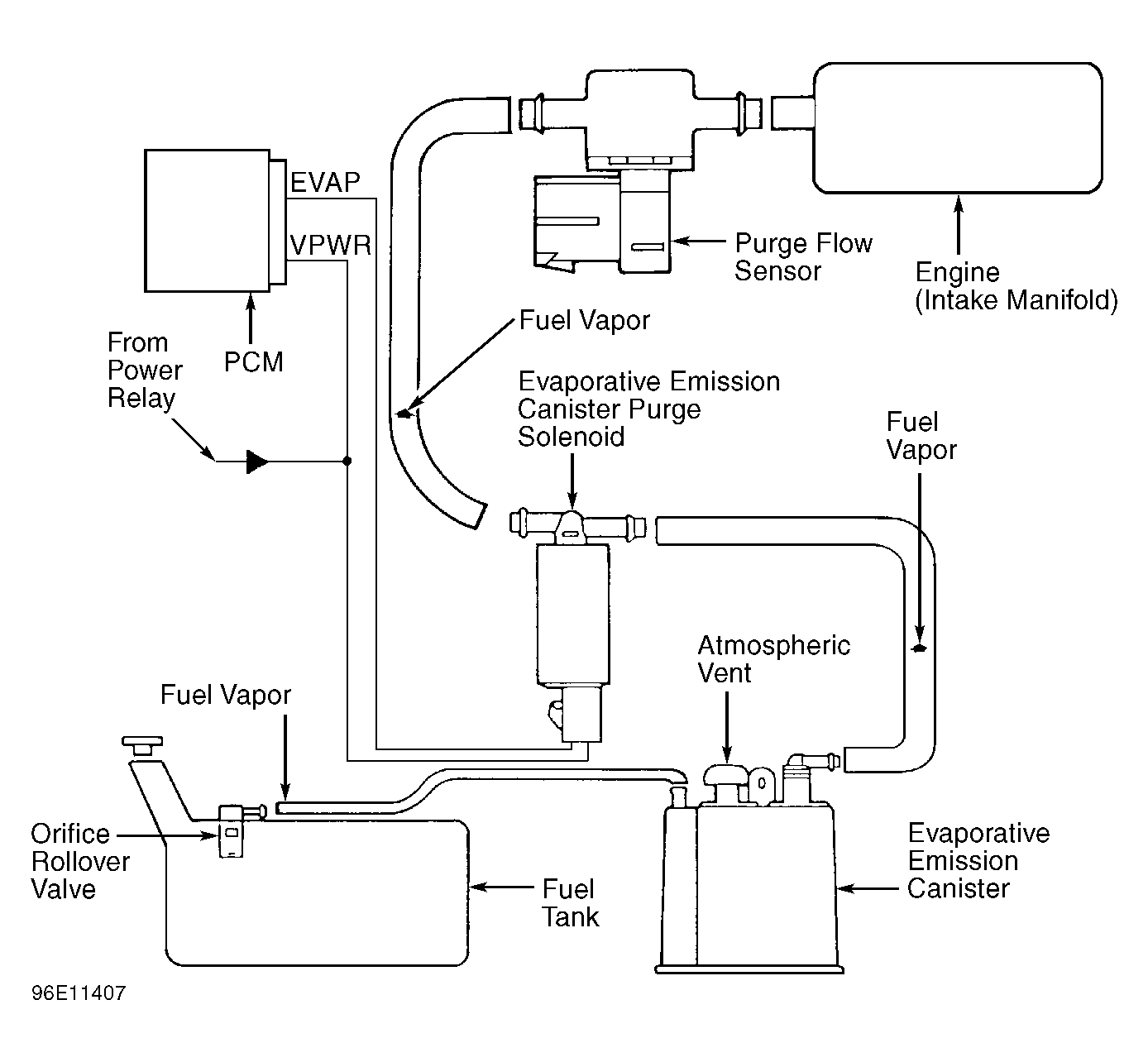 EVAP

VPWR

Purge Flow Sensor

Engine (Intake Manifold)

PCM

From Power Relay

Fuel Vapor

Evaporative Emission Canister Purge Solenoid

Fuel Vapor

Atmospheric Vent

Fuel Vapor

Orifice Rollover Valve

Fuel Tank

Evaporative Emission Canister

96E11407