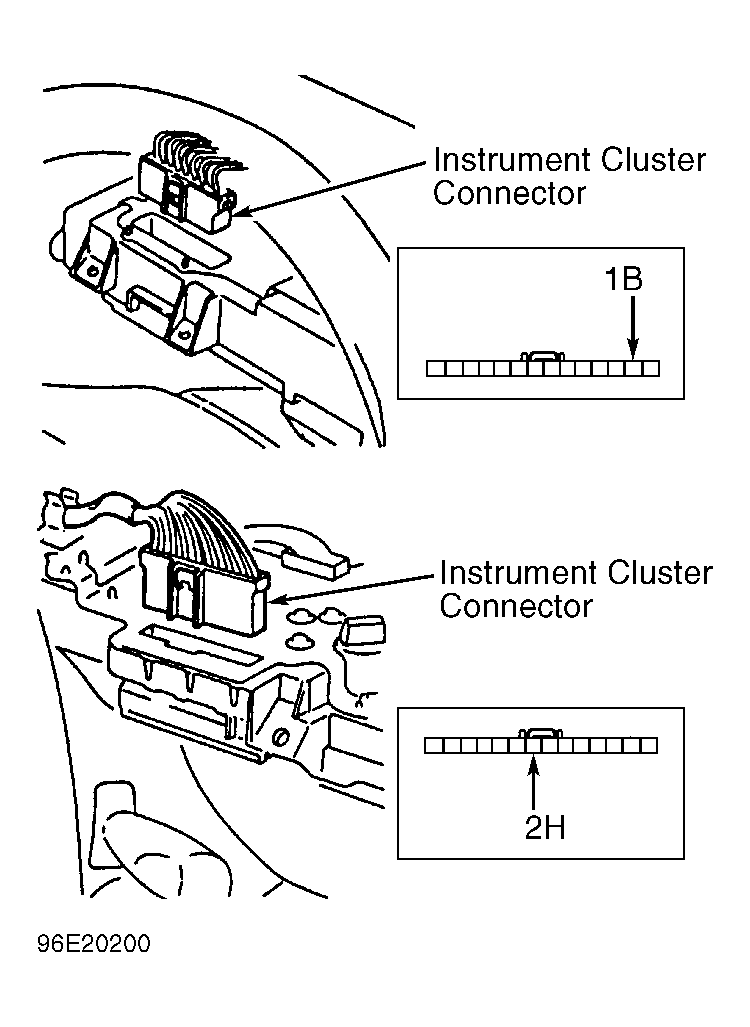 Instrument Cluster Connector

1B

Instrument Cluster Connector

2H

96E20200