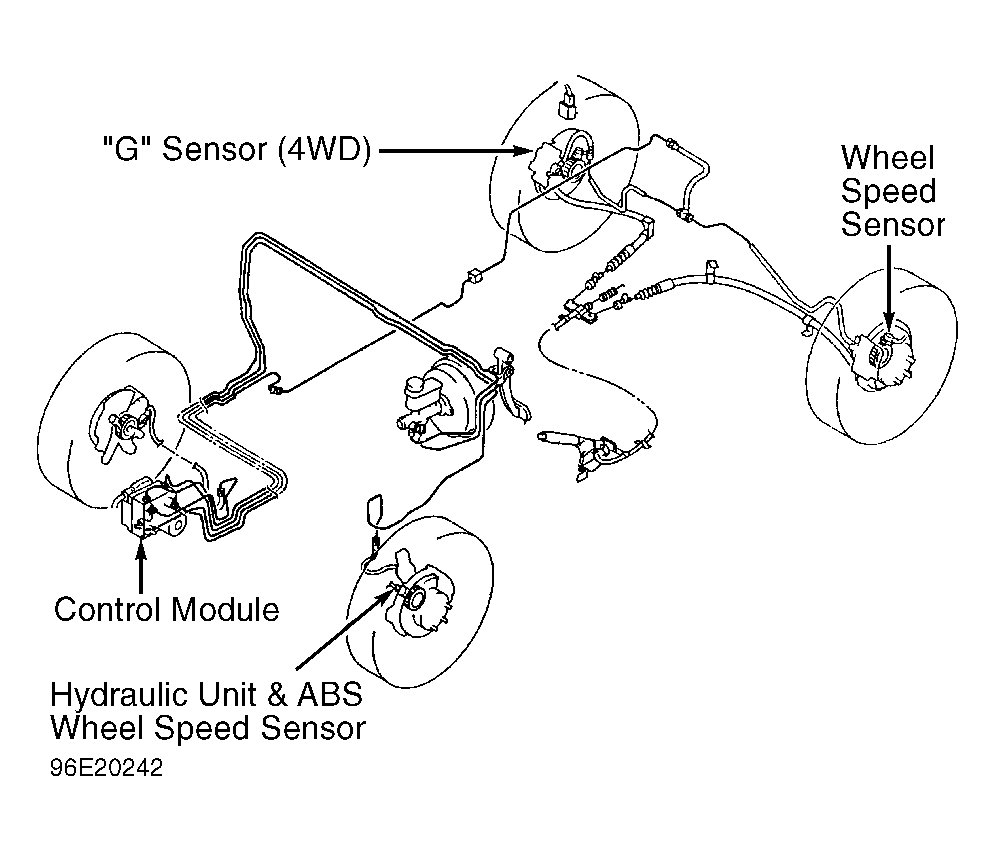 "G" Sensor (4WD)

Wheel Speed Sensor

Control Module

Hydraulic Unit & ABS Wheel Speed Sensor

96E20242