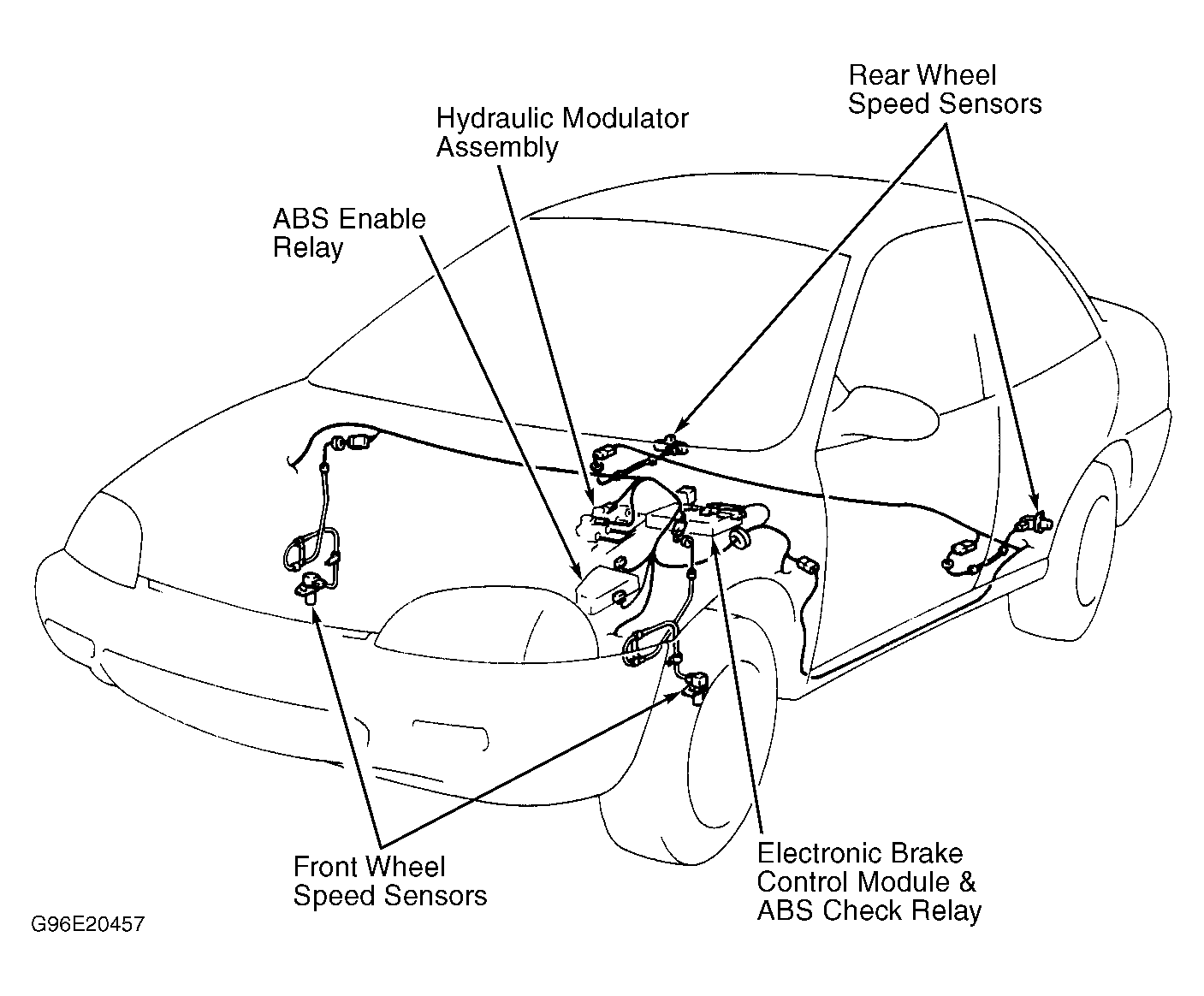 Rear Wheel Speed Sensors

Hydraulic Modulator Assembly

ABS Enable Relay

Front Wheel Speed Sensors

Electronic Brake Control Module & ABS Check Relay

G96E20457