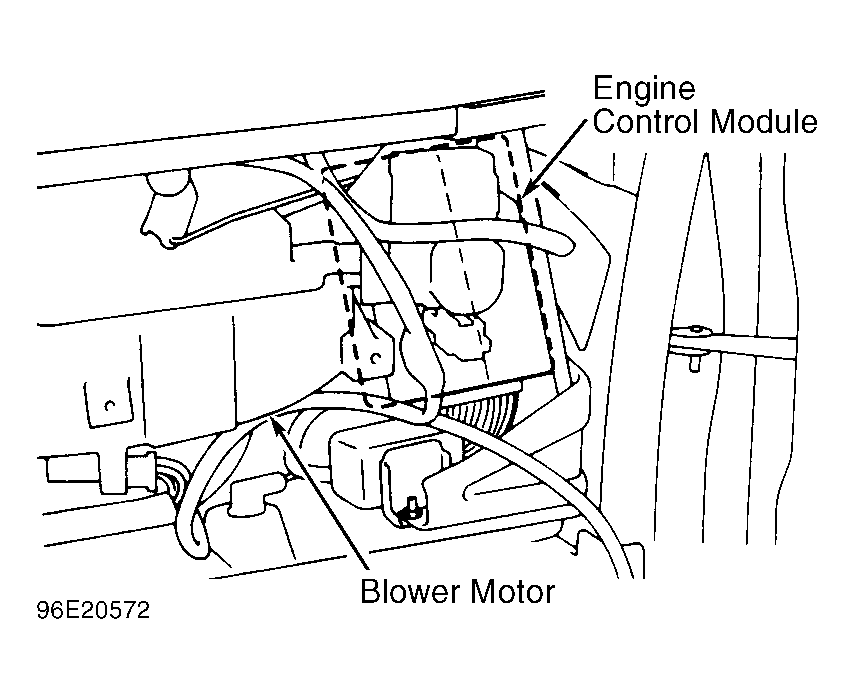 Engine Control Module

Blower Motor

96E20572