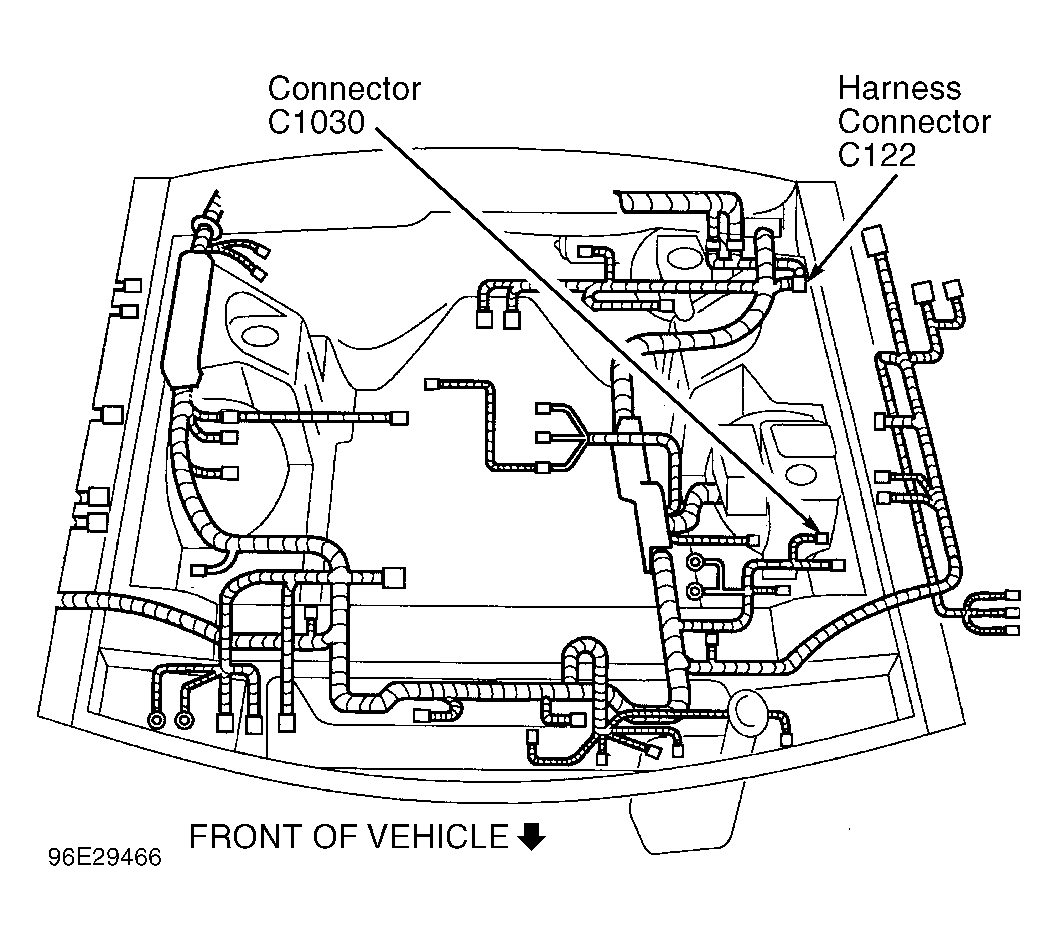 Connector C1030

Harness Connector C122

FRONT OF VEHICLE

96E29466