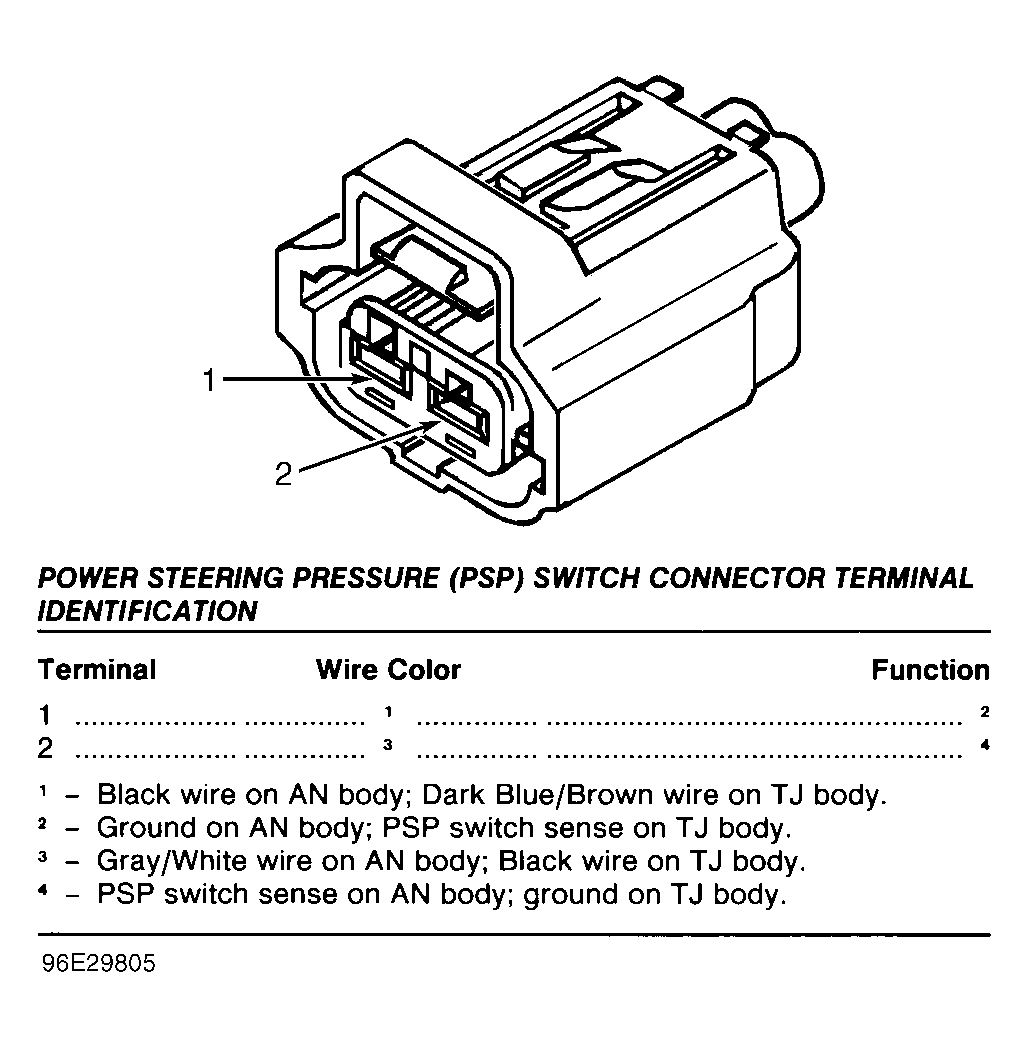 1

2

POWER STEERING PRESSURE (PSP) SWITCH CONNECTOR TERMINAL IDENTIFICATION

| Terminal | Wire Color | Function |
|---|---|---|
| 1 | $^1$ | $^2$ |
| 2 | $^3$ | $^4$ |

$^1$ – Black wire on AN body; Dark Blue/Brown wire on TJ body.
$^2$ – Ground on AN body; PSP switch sense on TJ body.
$^3$ – Gray/White wire on AN body; Black wire on TJ body.
$^4$ – PSP switch sense on AN body; ground on TJ body.

96E29805