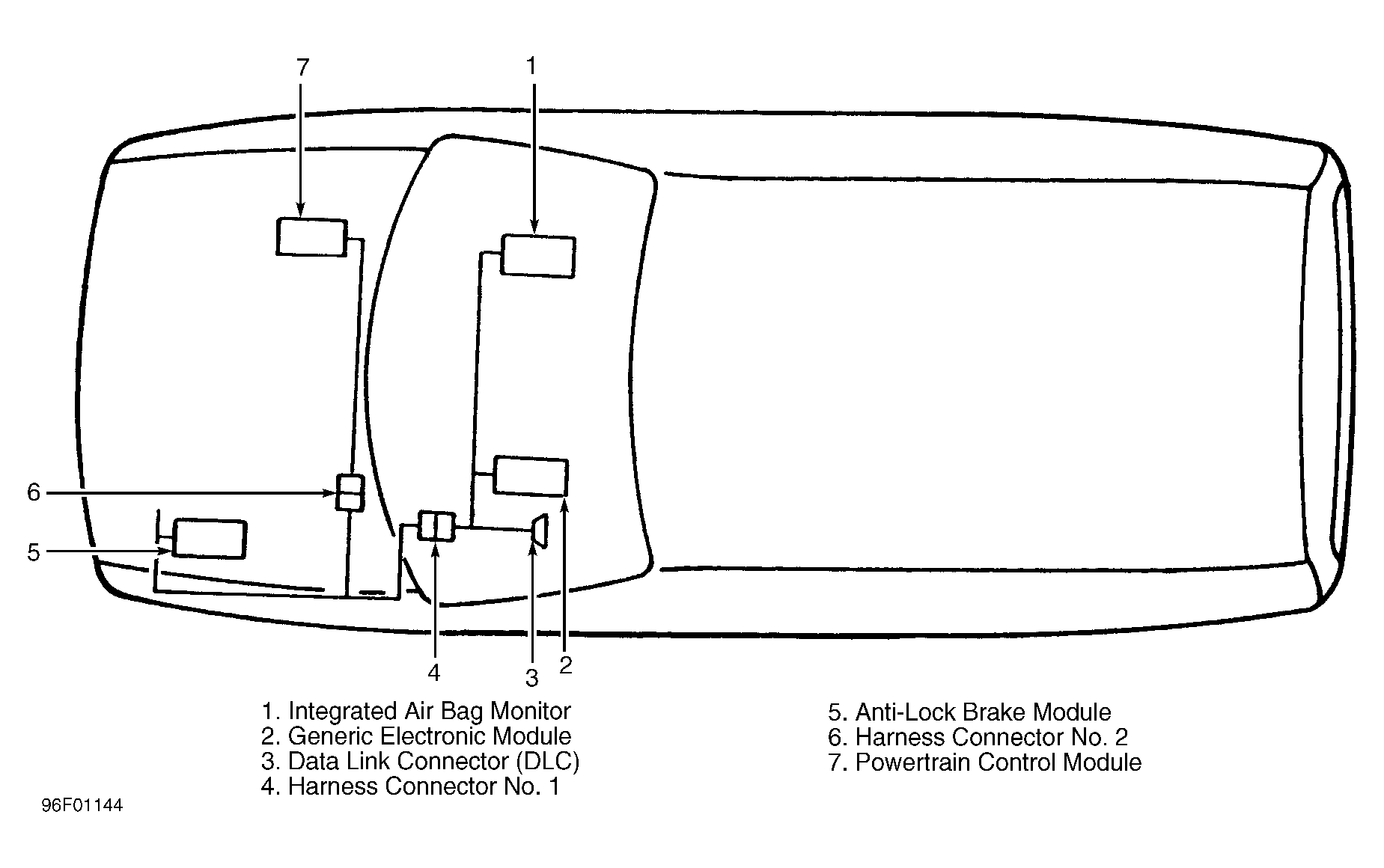 7
1
6
5
4
3
2

1. Integrated Air Bag Monitor
2. Generic Electronic Module
3. Data Link Connector (DLC)
4. Harness Connector No. 1

5. Anti-Lock Brake Module
6. Harness Connector No. 2
7. Powertrain Control Module

96F01144