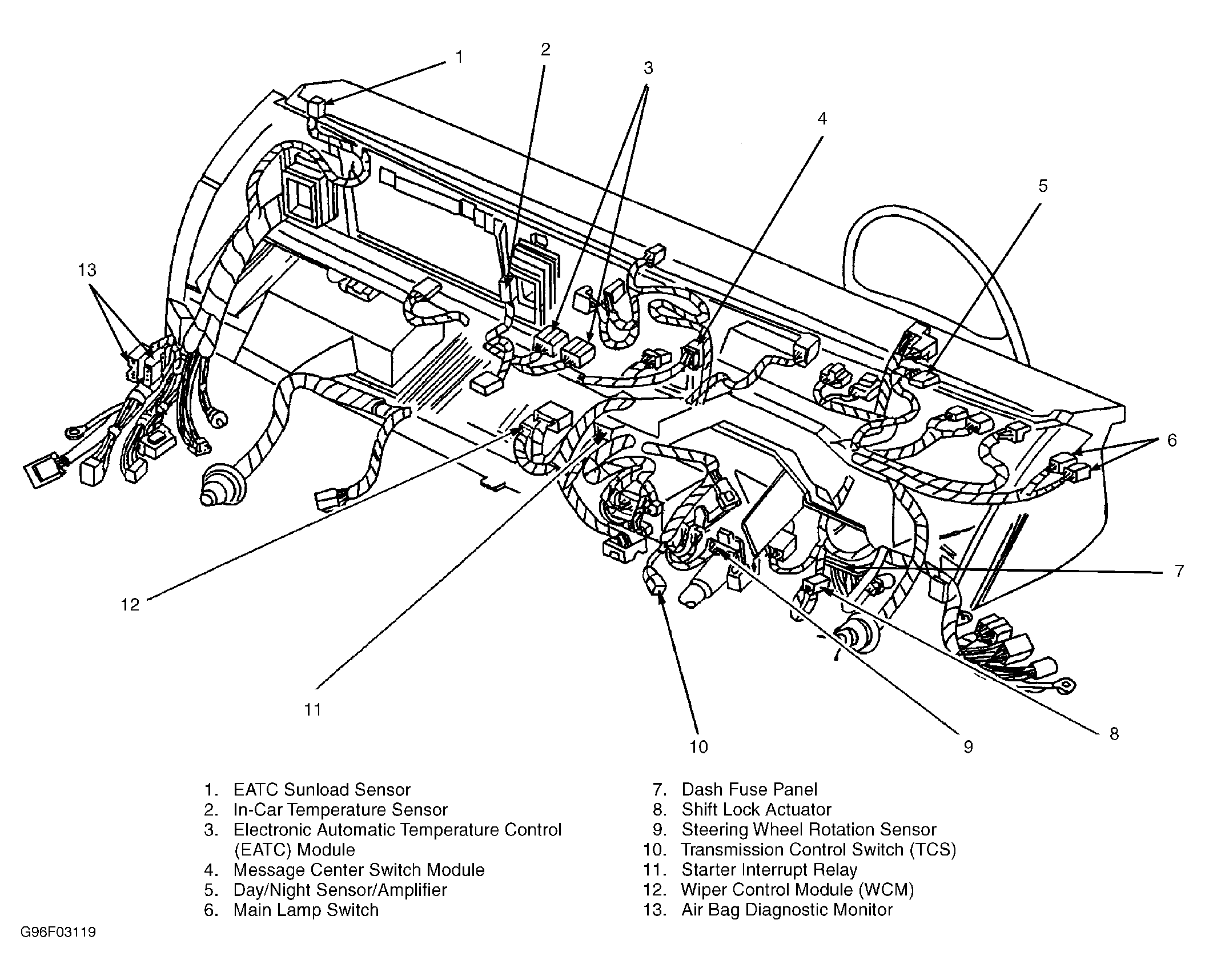 1
2
3
4
5
13
6
7
12
11
10
9
8

1. EATC Sunload Sensor
2. In-Car Temperature Sensor
3. Electronic Automatic Temperature Control (EATC) Module
4. Message Center Switch Module
5. Day/Night Sensor/Amplifier
6. Main Lamp Switch

7. Dash Fuse Panel
8. Shift Lock Actuator
9. Steering Wheel Rotation Sensor
10. Transmission Control Switch (TCS)
11. Starter Interrupt Relay
12. Wiper Control Module (WCM)
13. Air Bag Diagnostic Monitor

G96F03119