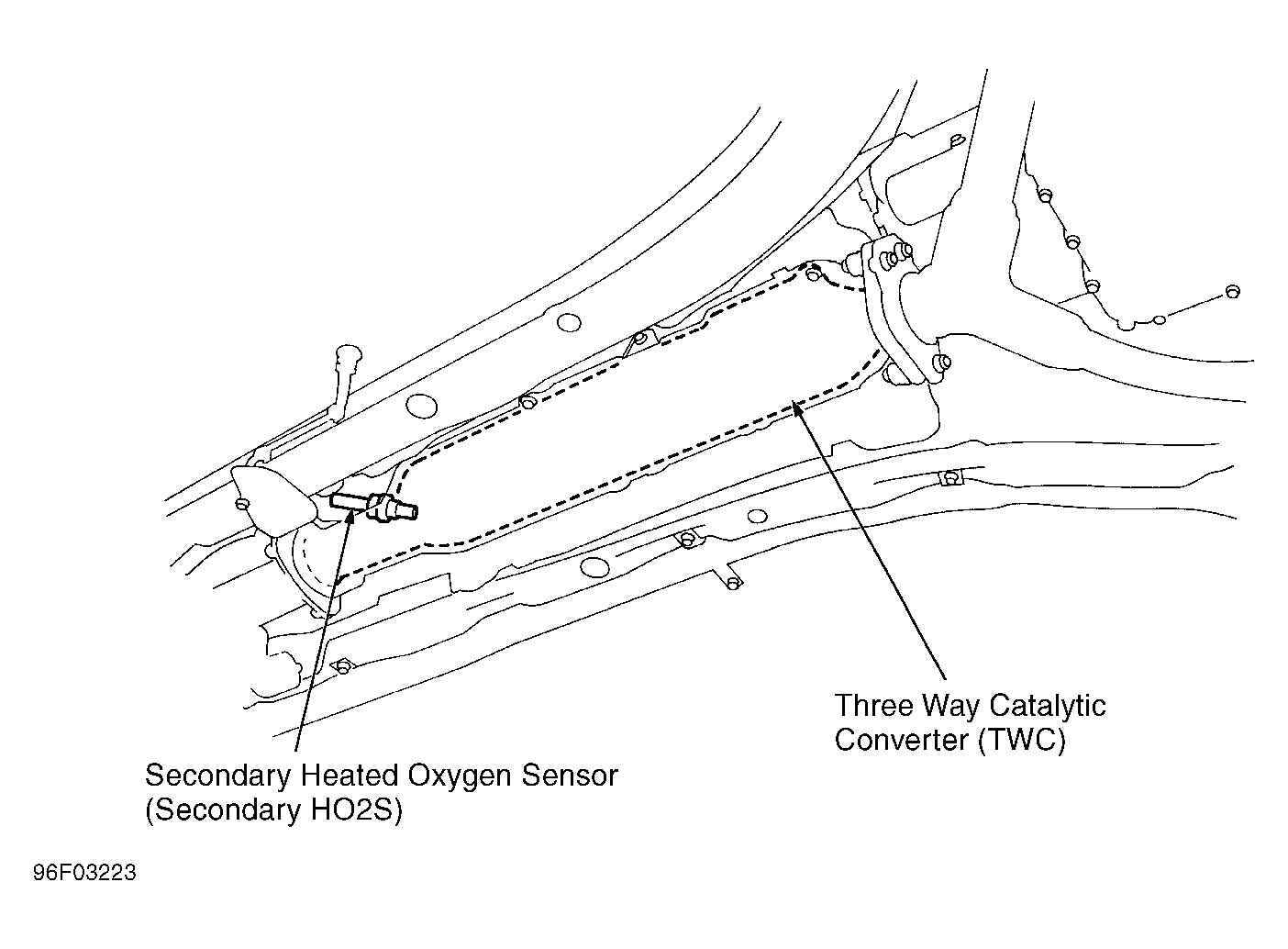 Three Way Catalytic Converter (TWC)

Secondary Heated Oxygen Sensor (Secondary HO2S)

96F03223