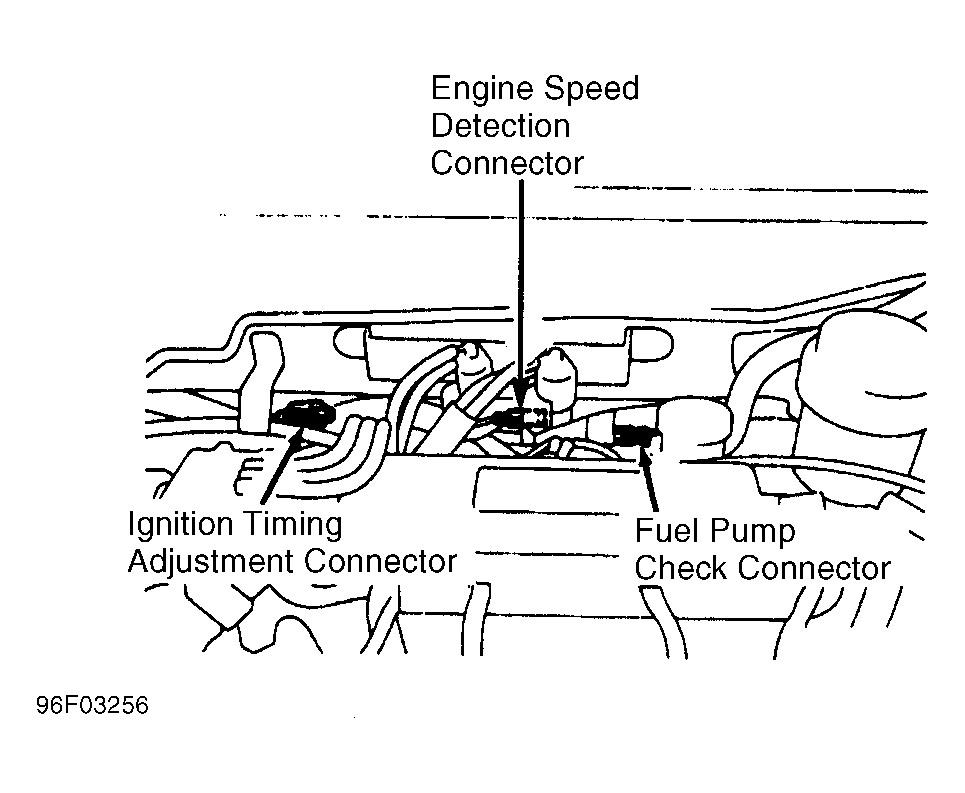 Engine Speed Detection Connector

Ignition Timing Adjustment Connector

Fuel Pump Check Connector

96F03256