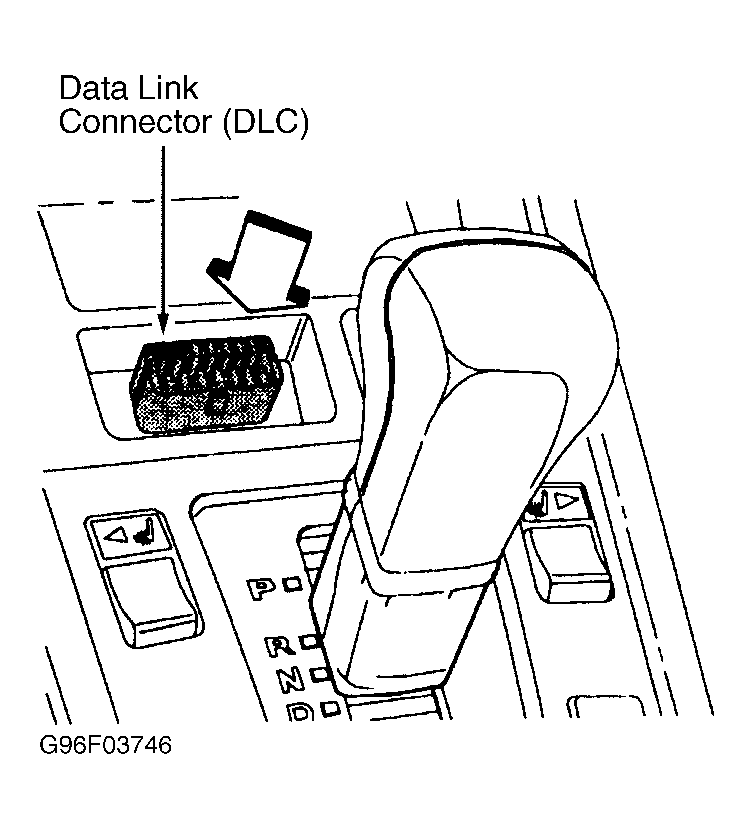 Data Link Connector (DLC)

P
R
N
D

G96F03746