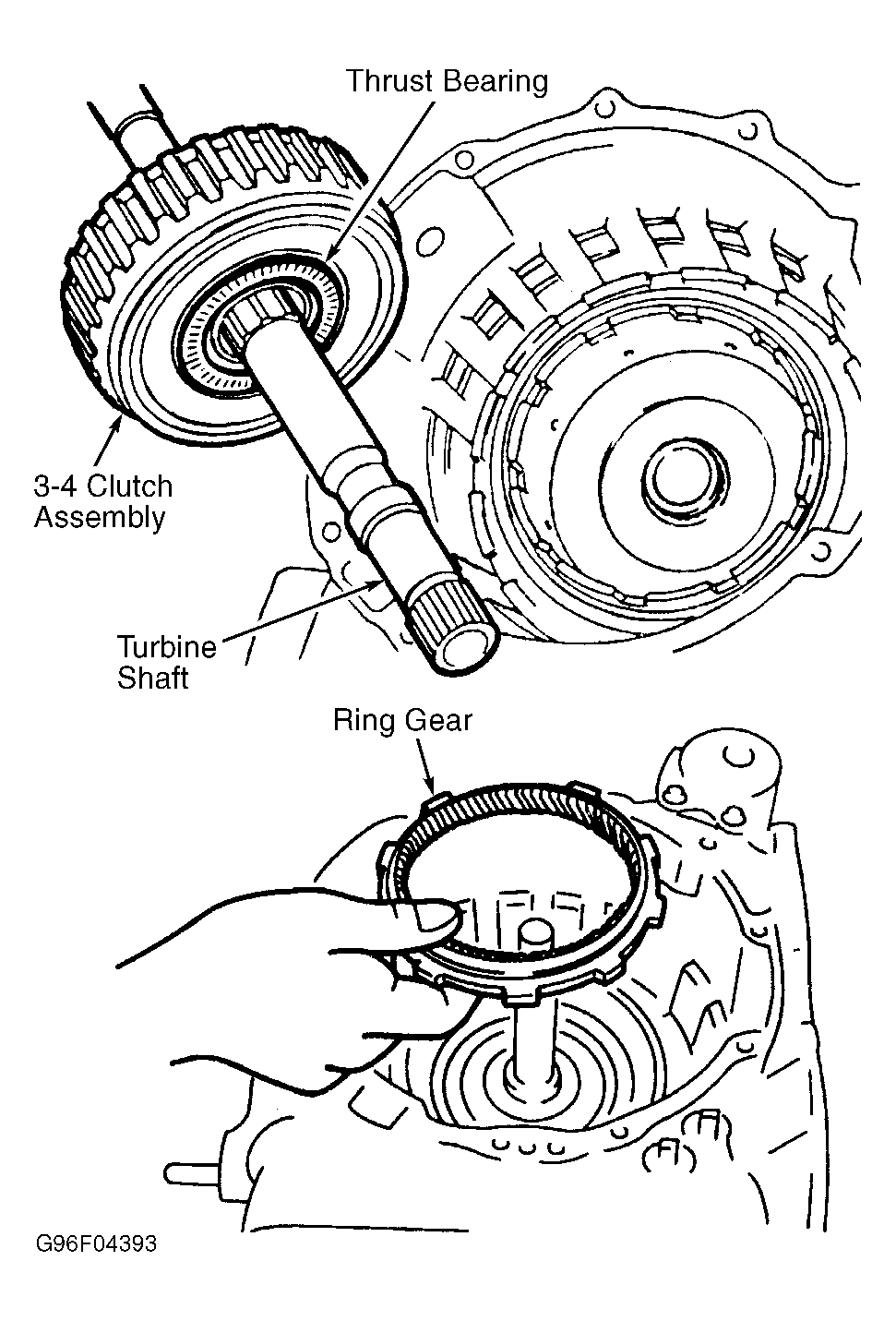 Thrust Bearing

3-4 Clutch Assembly

Turbine Shaft

Ring Gear

G96F04393