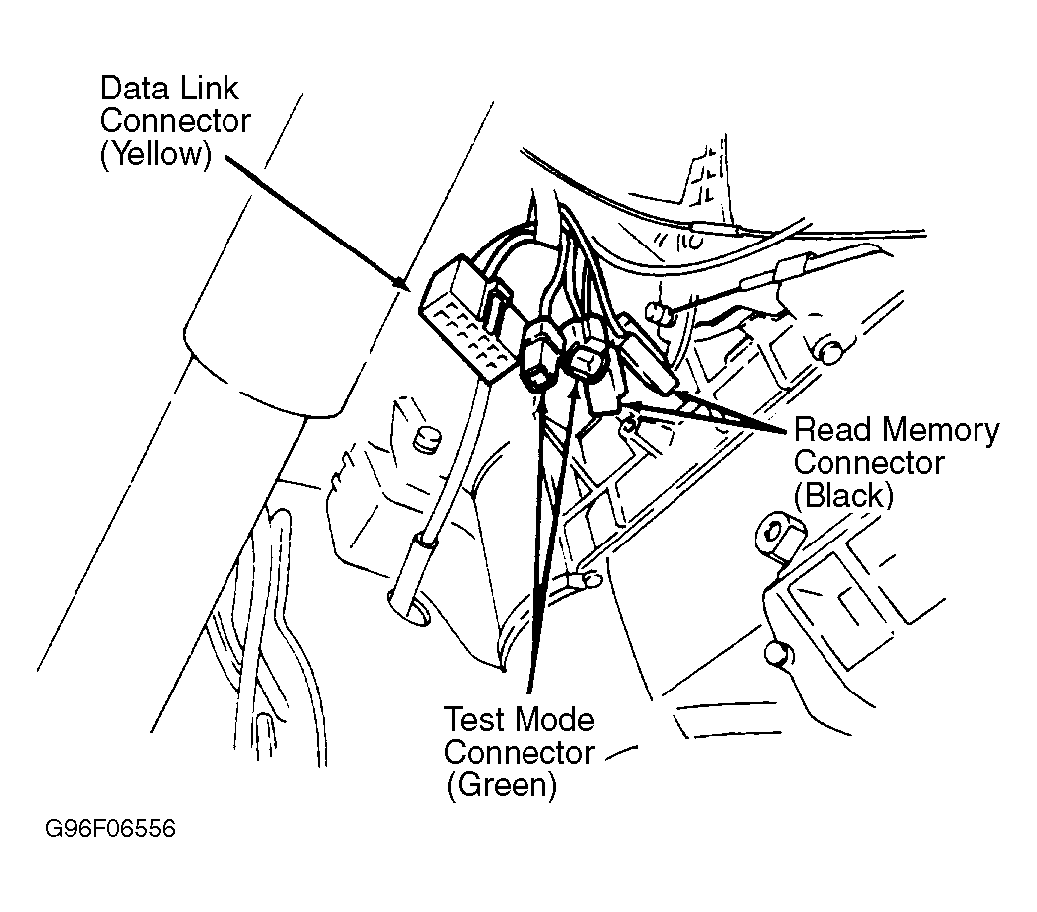 Data Link Connector (Yellow)

Read Memory Connector (Black)

Test Mode Connector (Green)

G96F06556