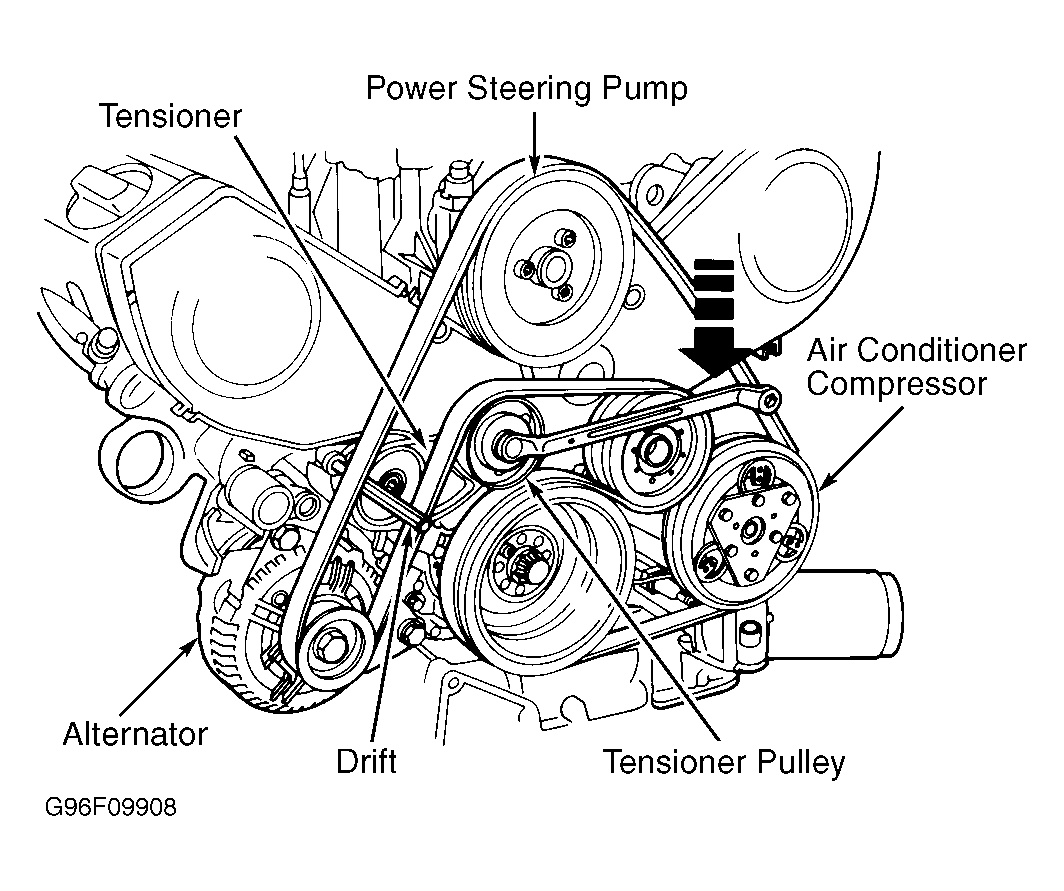 Power Steering Pump

Tensioner

Air Conditioner Compressor

Alternator

Drift

Tensioner Pulley

G96F09908