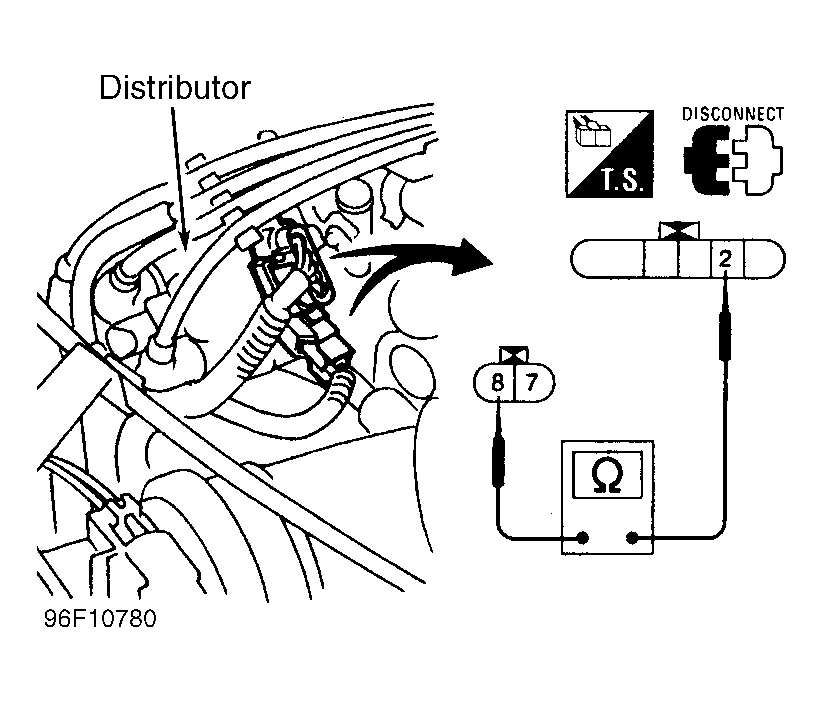 Distributor

T.S.

DISCONNECT

2

8 7

Ω

96F10780