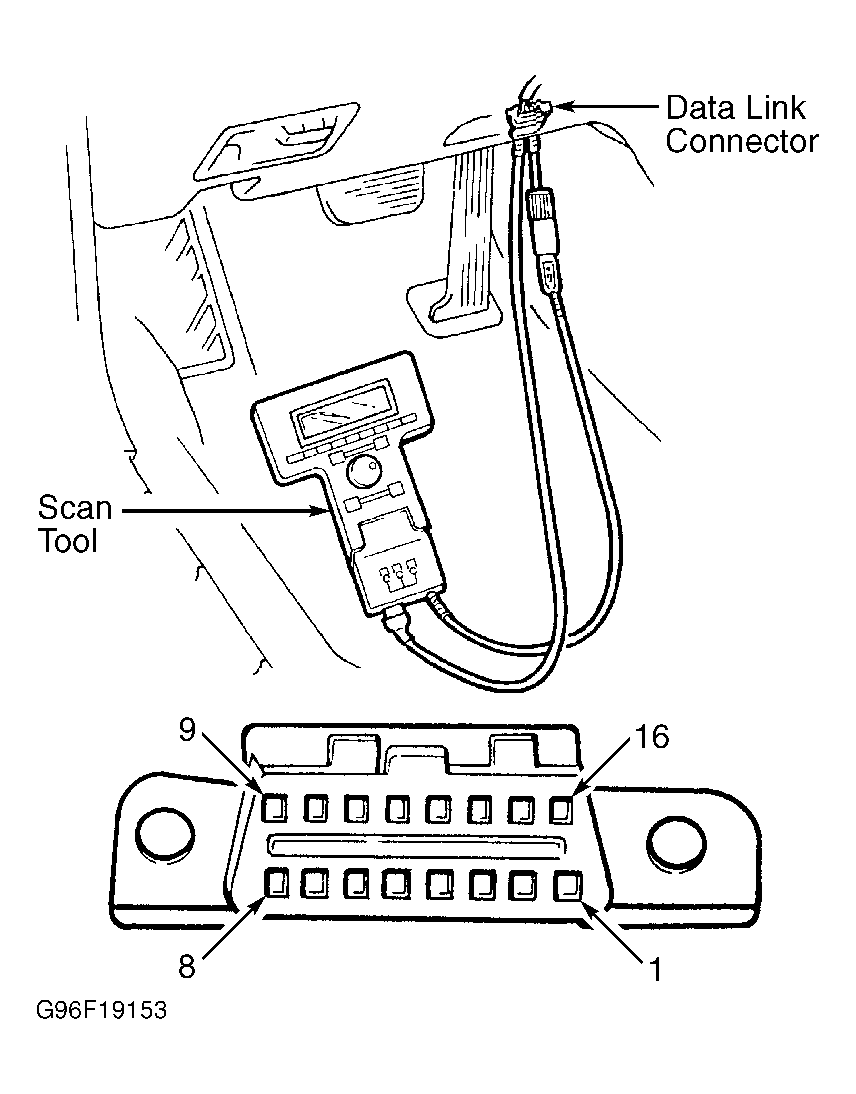 Data Link Connector

Scan Tool

9

16

8

1

G96F19153