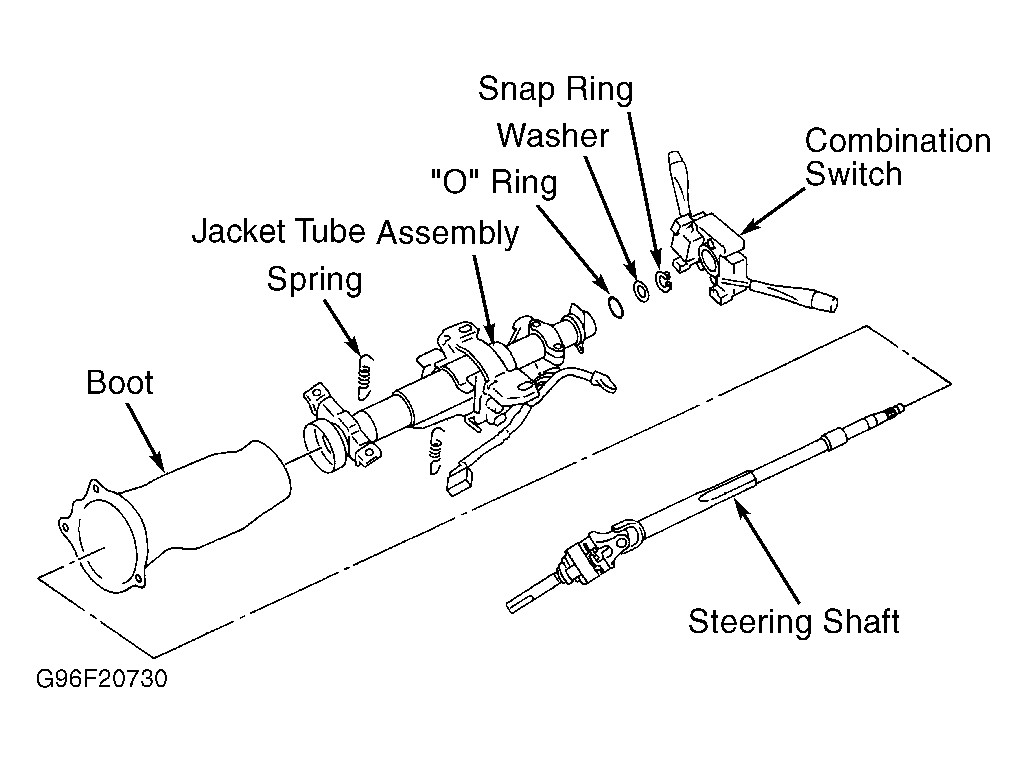 Snap Ring
Washer
Combination Switch
"O" Ring
Jacket Tube Assembly
Spring
Boot
Steering Shaft
G96F20730