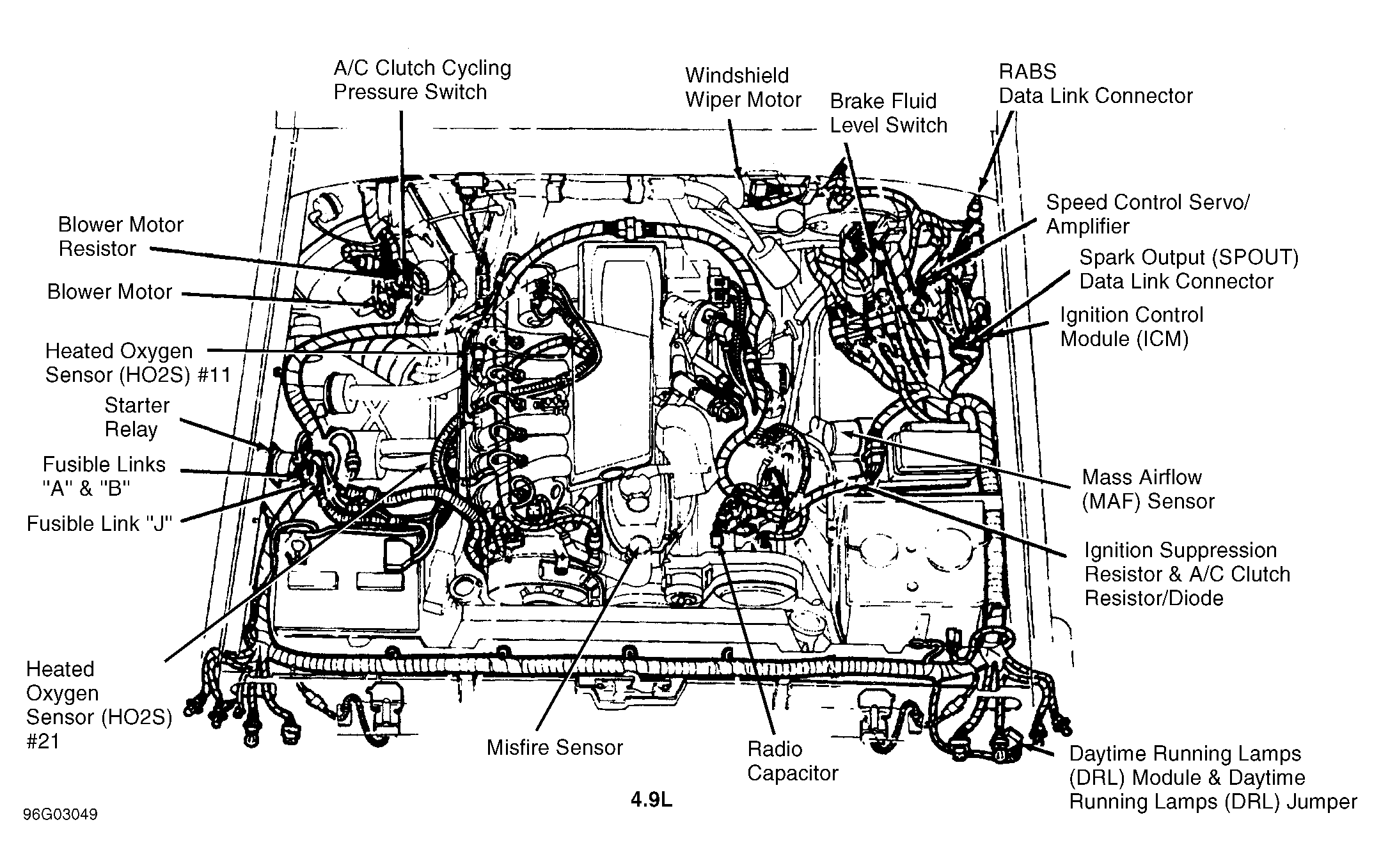 A/C Clutch Cycling Pressure Switch

Windshield Wiper Motor

Brake Fluid Level Switch

RABS Data Link Connector

Blower Motor Resistor

Blower Motor

Heated Oxygen Sensor (HO2S) #11

Starter Relay

Fusible Links "A" & "B"

Fusible Link "J"

Heated Oxygen Sensor (HO2S) #21

Speed Control Servo/ Amplifier

Spark Output (SPOUT) Data Link Connector

Ignition Control Module (ICM)

Mass Airflow (MAF) Sensor

Ignition Suppression Resistor & A/C Clutch Resistor/Diode

Misfire Sensor

Radio Capacitor

Daytime Running Lamps (DRL) Module & Daytime Running Lamps (DRL) Jumper

4.9L

96G03049