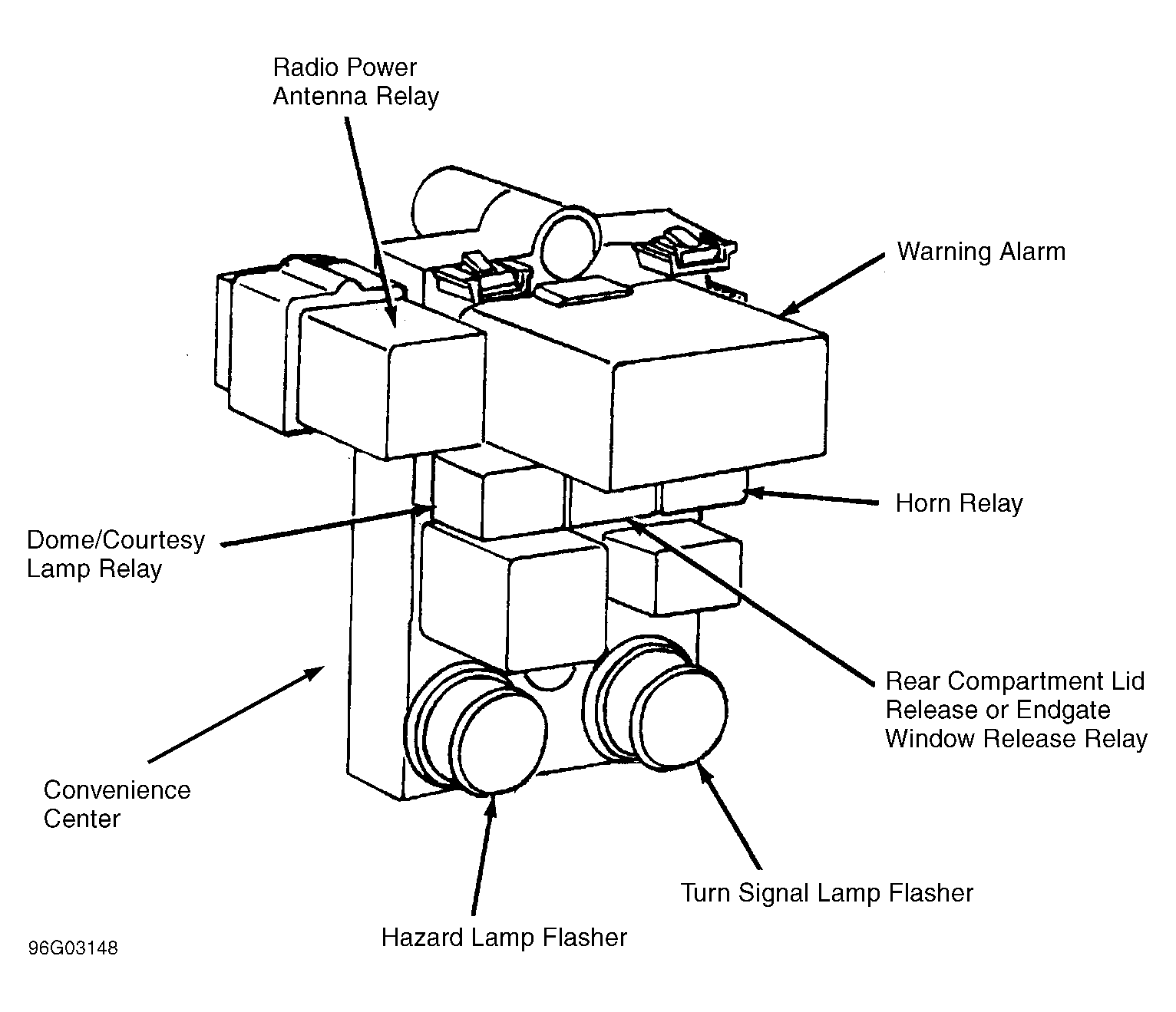 Radio Power
Antenna Relay

Warning Alarm

Horn Relay

Dome/Courtesy
Lamp Relay

Rear Compartment Lid
Release or Endgate
Window Release Relay

Convenience
Center

Turn Signal Lamp Flasher

Hazard Lamp Flasher

96G03148