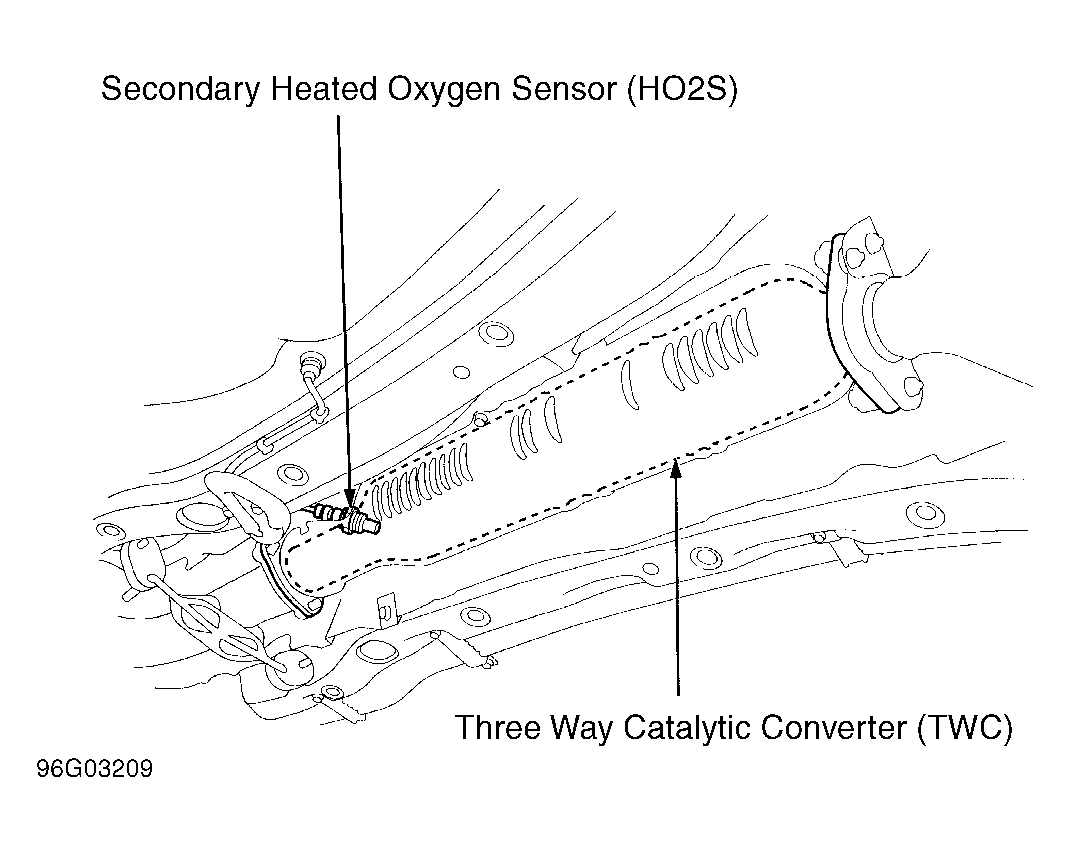 Secondary Heated Oxygen Sensor (HO2S)

Three Way Catalytic Converter (TWC)

96G03209