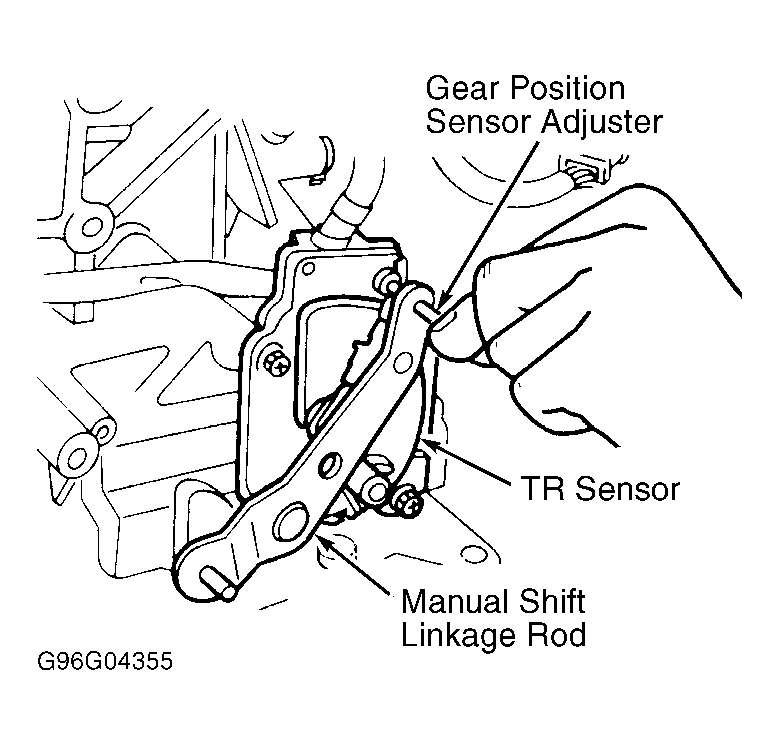 Gear Position Sensor Adjuster

TR Sensor

Manual Shift Linkage Rod

G96G04355