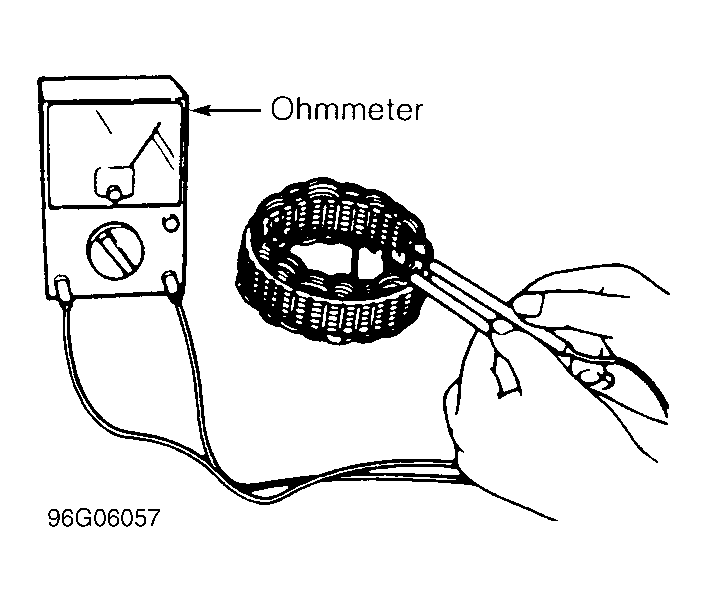 Ohmmeter

96G06057