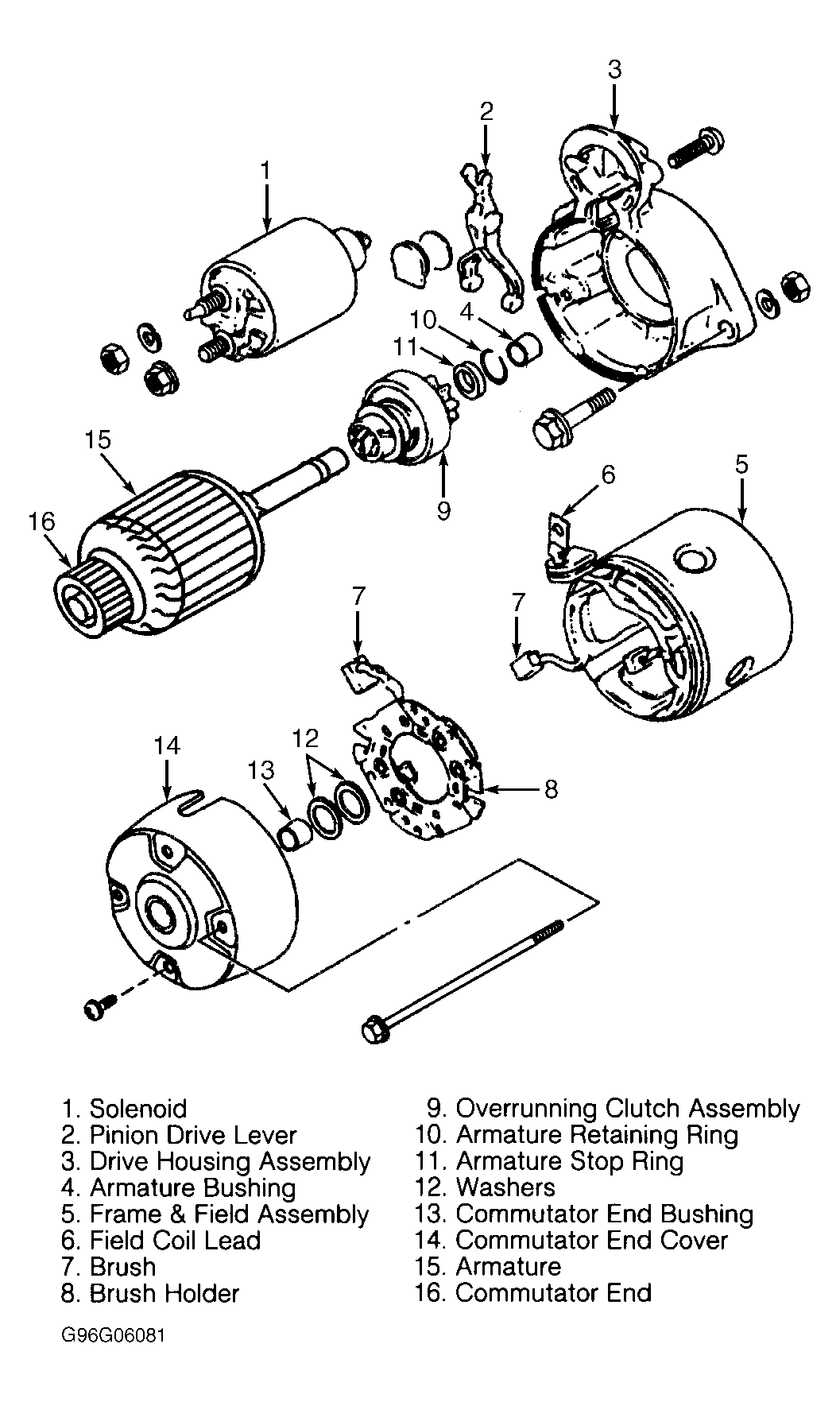 3
2
1
10
4
11
15
9
6
5
16
7
7
14
12
13
8

1. Solenoid
2. Pinion Drive Lever
3. Drive Housing Assembly
4. Armature Bushing
5. Frame & Field Assembly
6. Field Coil Lead
7. Brush
8. Brush Holder

9. Overrunning Clutch Assembly
10. Armature Retaining Ring
11. Armature Stop Ring
12. Washers
13. Commutator End Bushing
14. Commutator End Cover
15. Armature
16. Commutator End

G96G06081