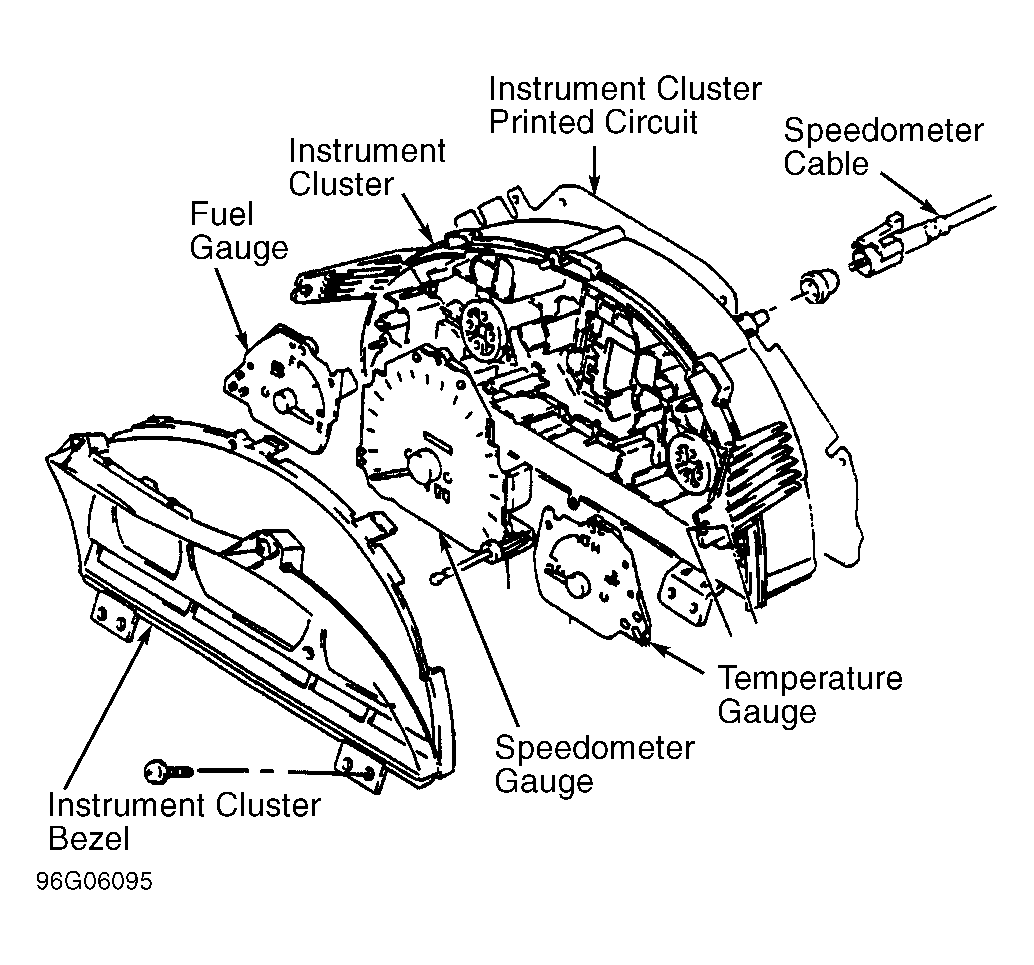 Instrument Cluster Printed Circuit

Speedometer Cable

Instrument Cluster

Fuel Gauge

Temperature Gauge

Speedometer Gauge

Instrument Cluster Bezel

96G06095