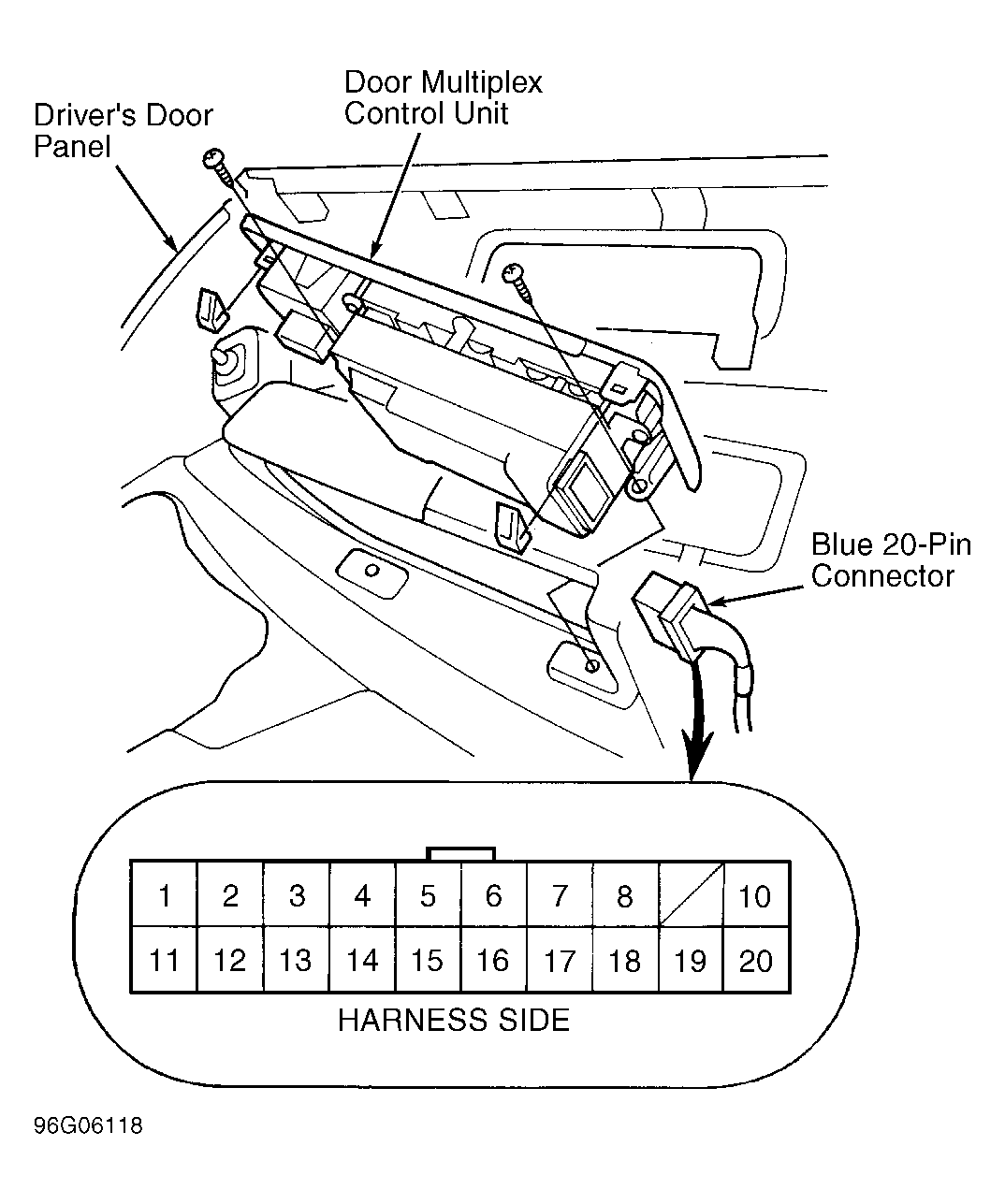 Driver's Door Panel

Door Multiplex Control Unit

Blue 20-Pin Connector

| 1 | 2 | 3 | 4 | 5 | 6 | 7 | 8 |  | 10 |
|---|---|---|---|---|---|---|---|---|---|
| 11 | 12 | 13 | 14 | 15 | 16 | 17 | 18 | 19 | 20 |

HARNESS SIDE

96G06118