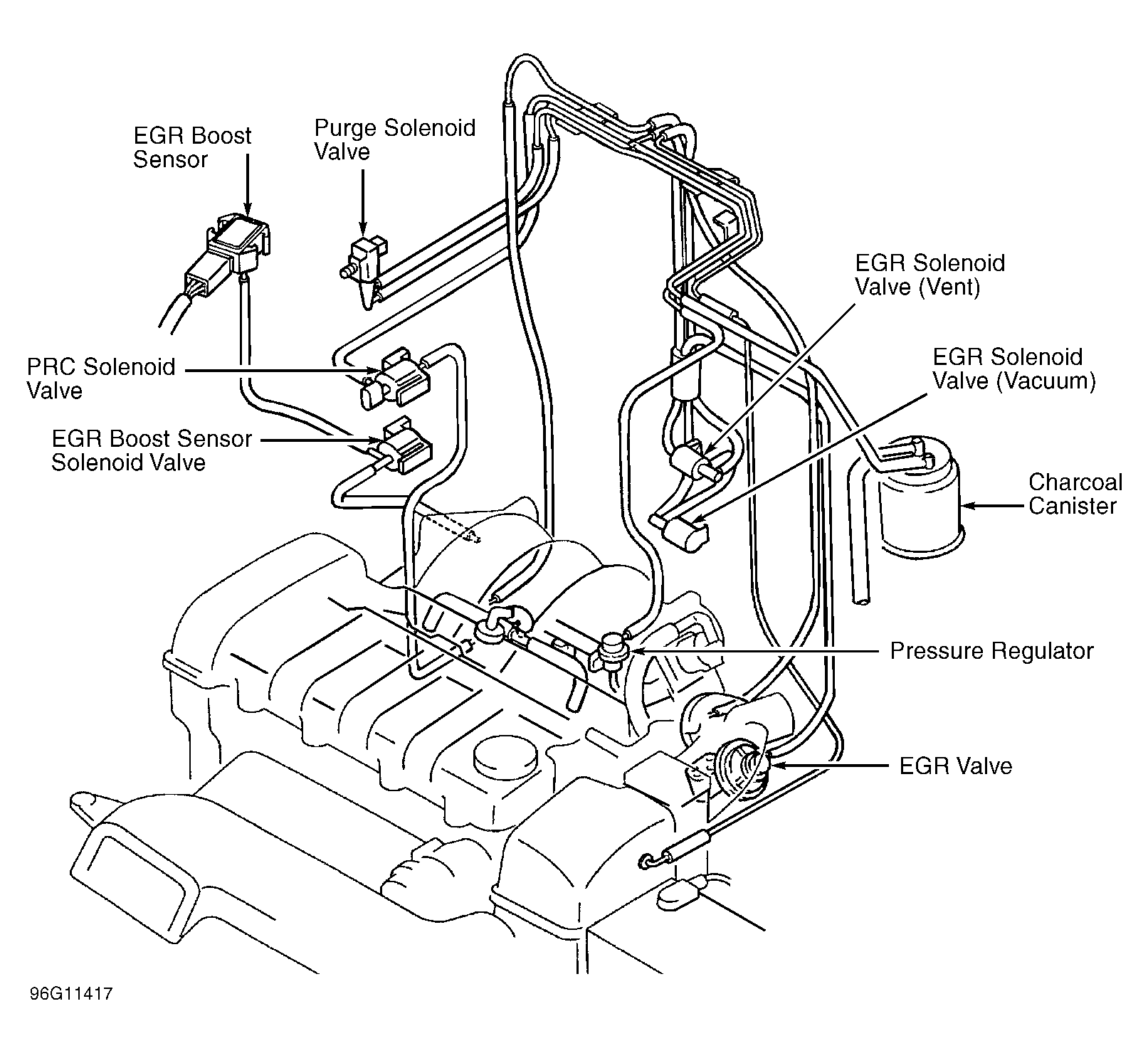 EGR Boost Sensor

Purge Solenoid Valve

EGR Solenoid Valve (Vent)

EGR Solenoid Valve (Vacuum)

PRC Solenoid Valve

EGR Boost Sensor Solenoid Valve

Charcoal Canister

Pressure Regulator

EGR Valve

96G11417