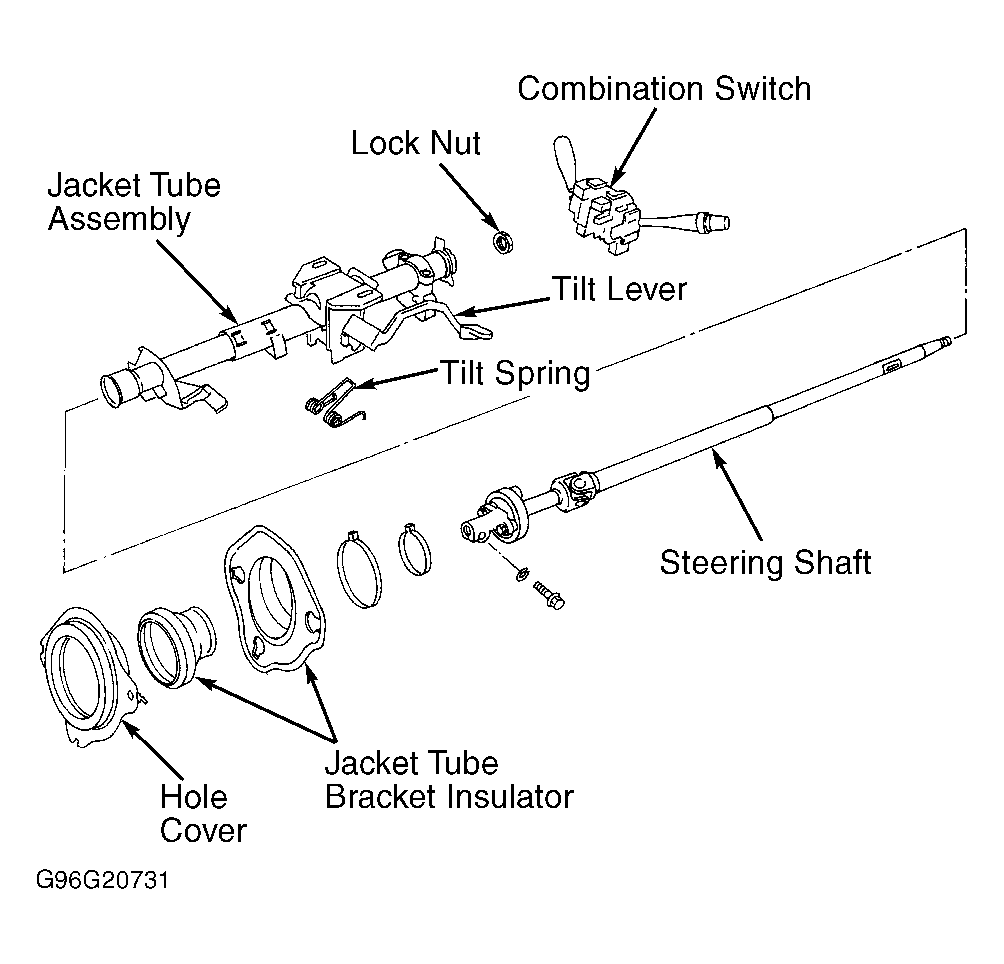 Combination Switch

Lock Nut

Jacket Tube Assembly

Tilt Lever

Tilt Spring

Steering Shaft

Jacket Tube Bracket Insulator

Hole Cover

G96G20731