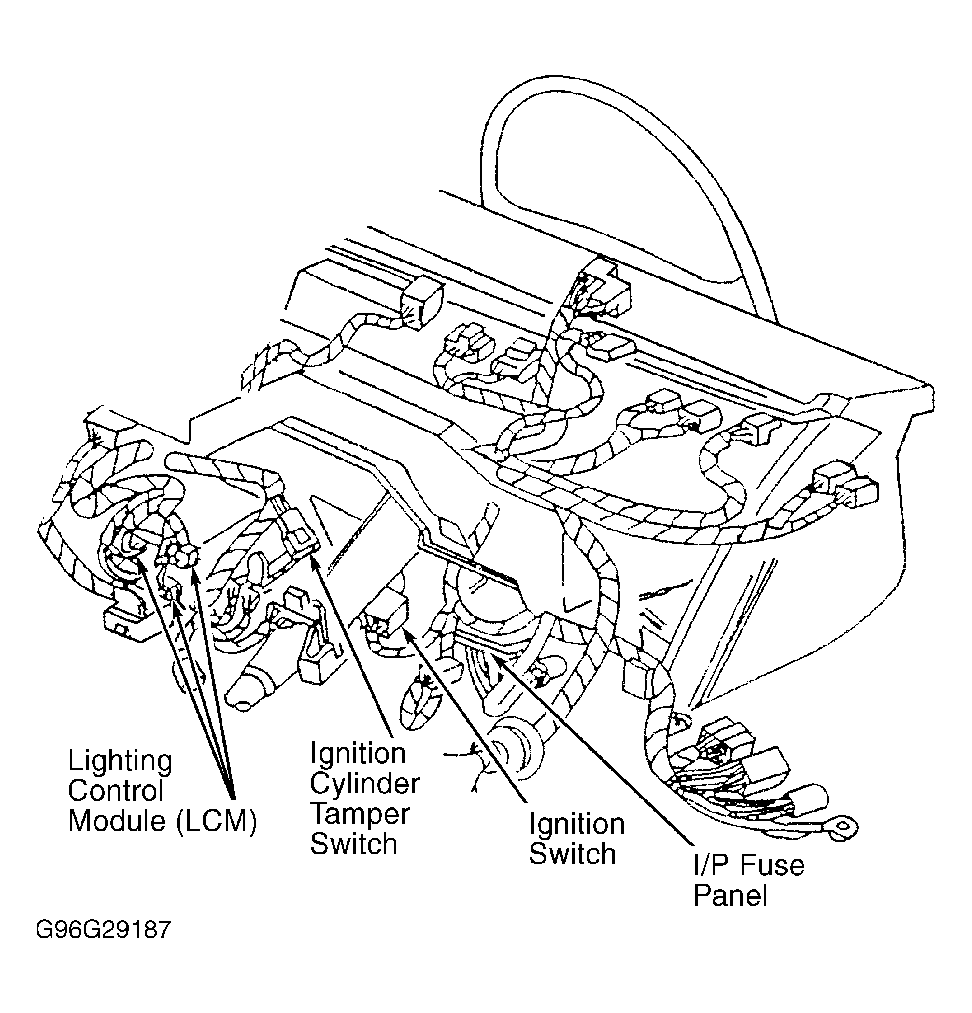 Lighting Control Module (LCM)

Ignition Cylinder Tamper Switch

Ignition Switch

I/P Fuse Panel

G96G29187