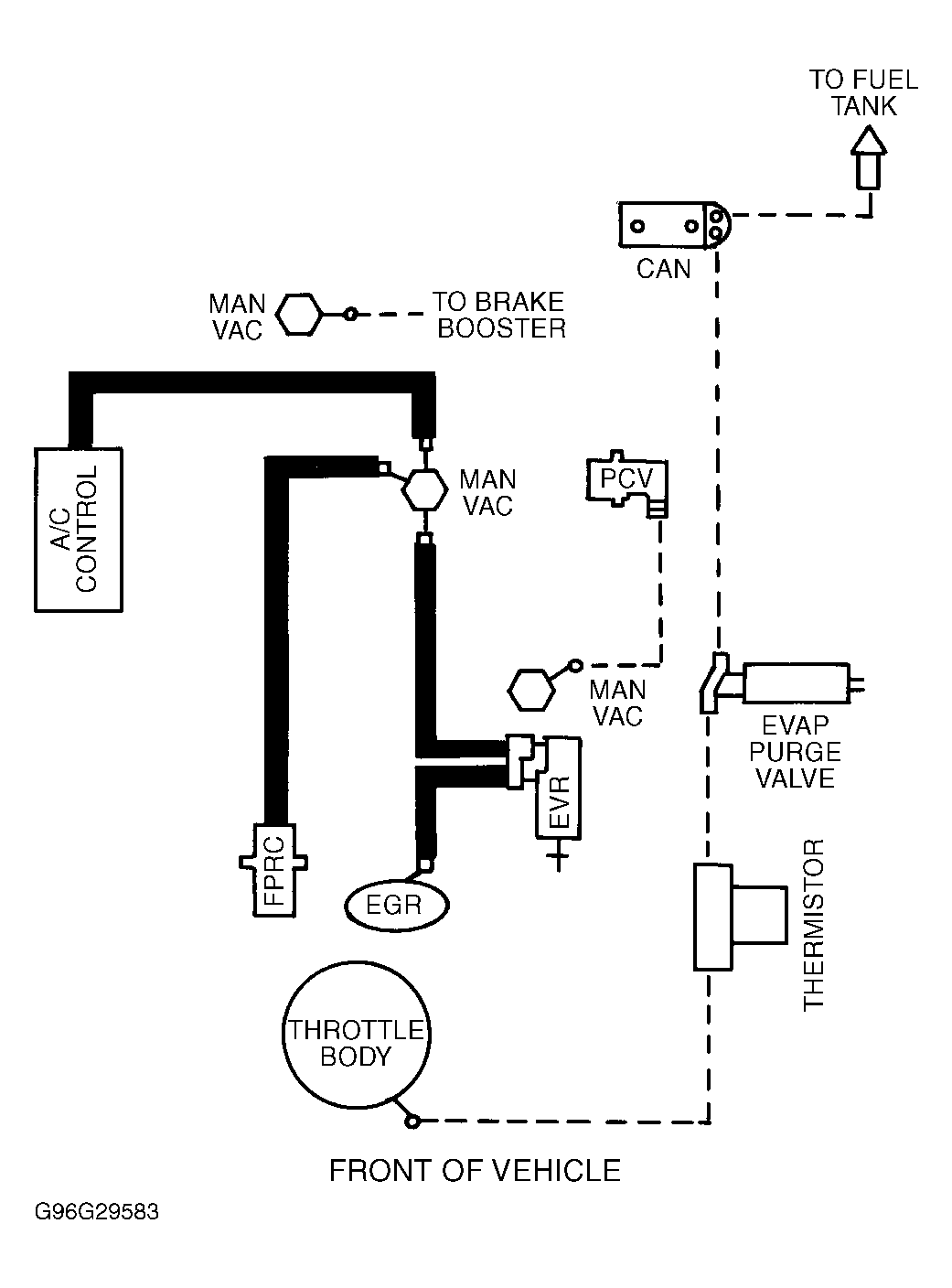 TO FUEL TANK

CAN

MAN VAC

TO BRAKE BOOSTER

A/C CONTROL

MAN VAC

PCV

MAN VAC

EVAP PURGE VALVE

EVR

FPRC

EGR

THERMISTOR

THROTTLE BODY

FRONT OF VEHICLE

G96G29583