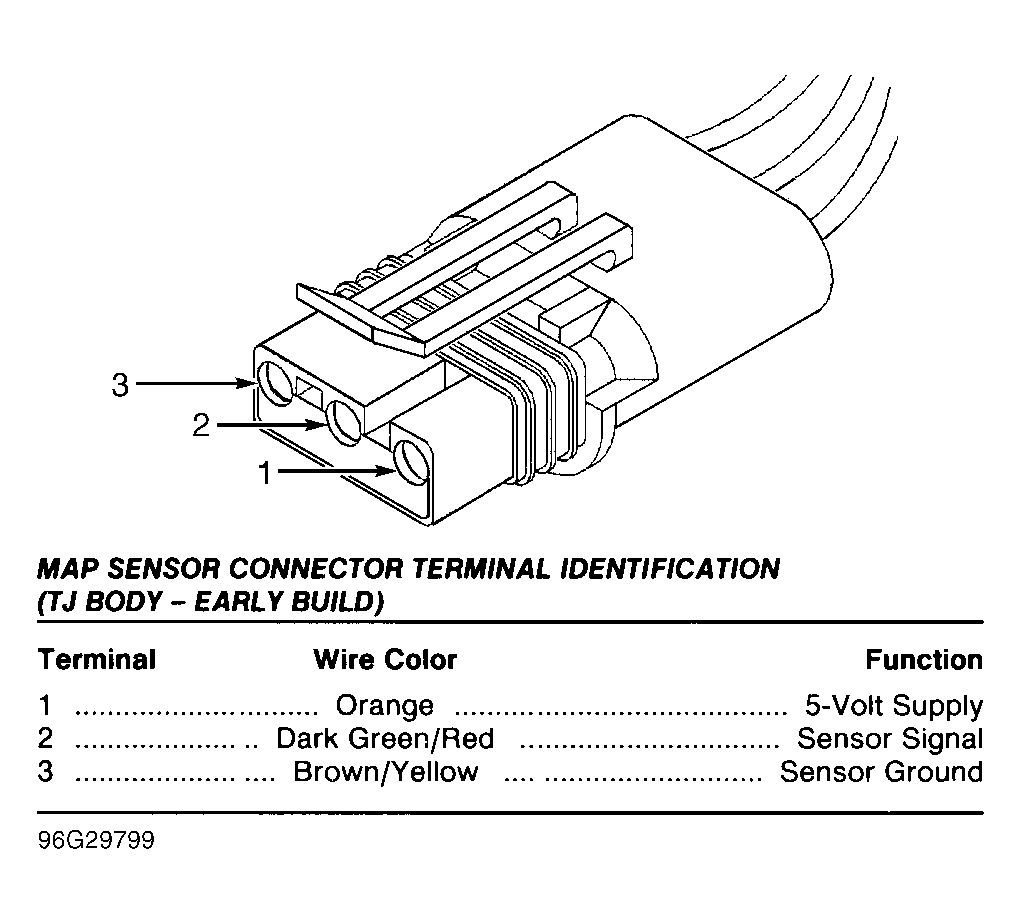 3
2
1

MAP SENSOR CONNECTOR TERMINAL IDENTIFICATION
(TJ BODY – EARLY BUILD)

| Terminal | Wire Color | Function |
|---|---|---|
| 1 | Orange | 5-Volt Supply |
| 2 | Dark Green/Red | Sensor Signal |
| 3 | Brown/Yellow | Sensor Ground |

96G29799