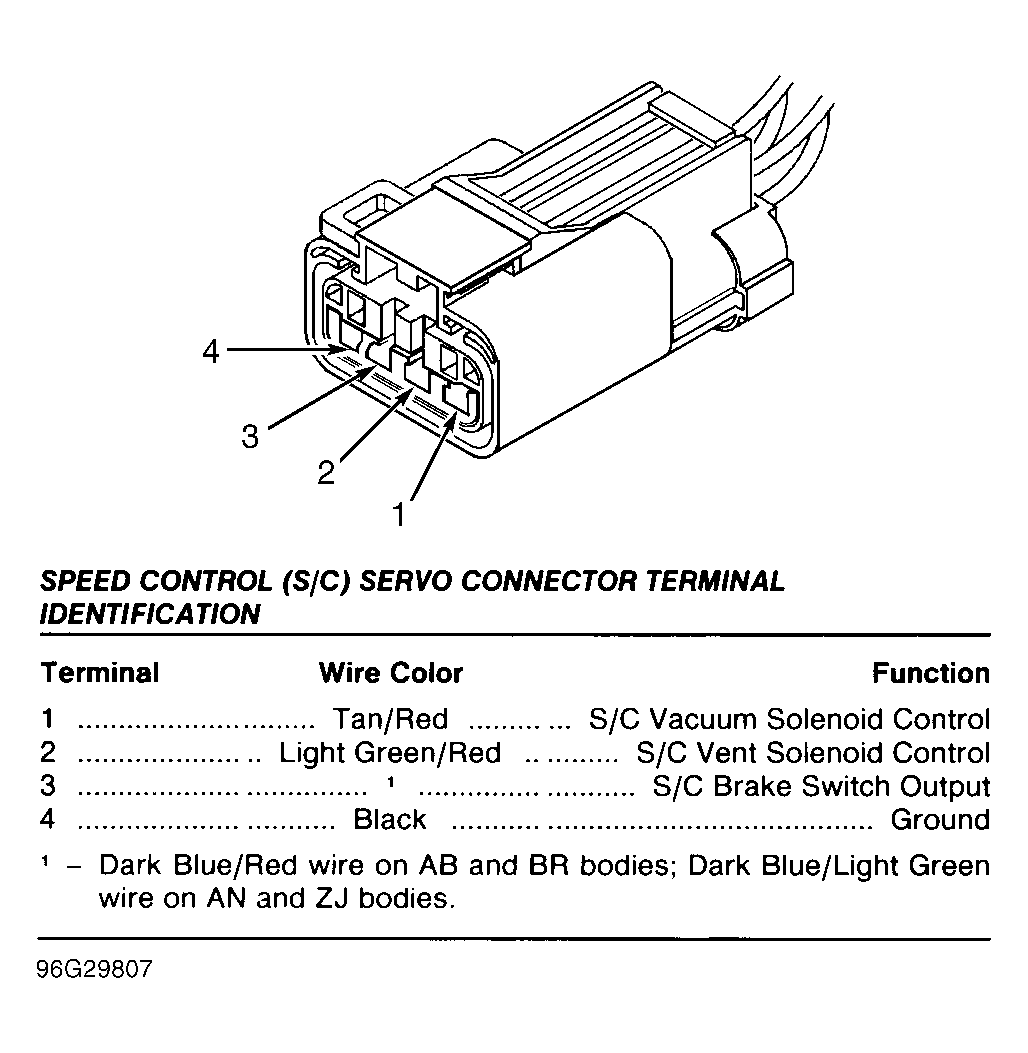 4
3
2
1

SPEED CONTROL (S/C) SERVO CONNECTOR TERMINAL IDENTIFICATION

| Terminal | Wire Color | Function |
|---|---|---|
| 1 | Tan/Red | S/C Vacuum Solenoid Control |
| 2 | Light Green/Red | S/C Vent Solenoid Control |
| 3 | $^1$ | S/C Brake Switch Output |
| 4 | Black | Ground |

$^1$ – Dark Blue/Red wire on AB and BR bodies; Dark Blue/Light Green wire on AN and ZJ bodies.

96G29807