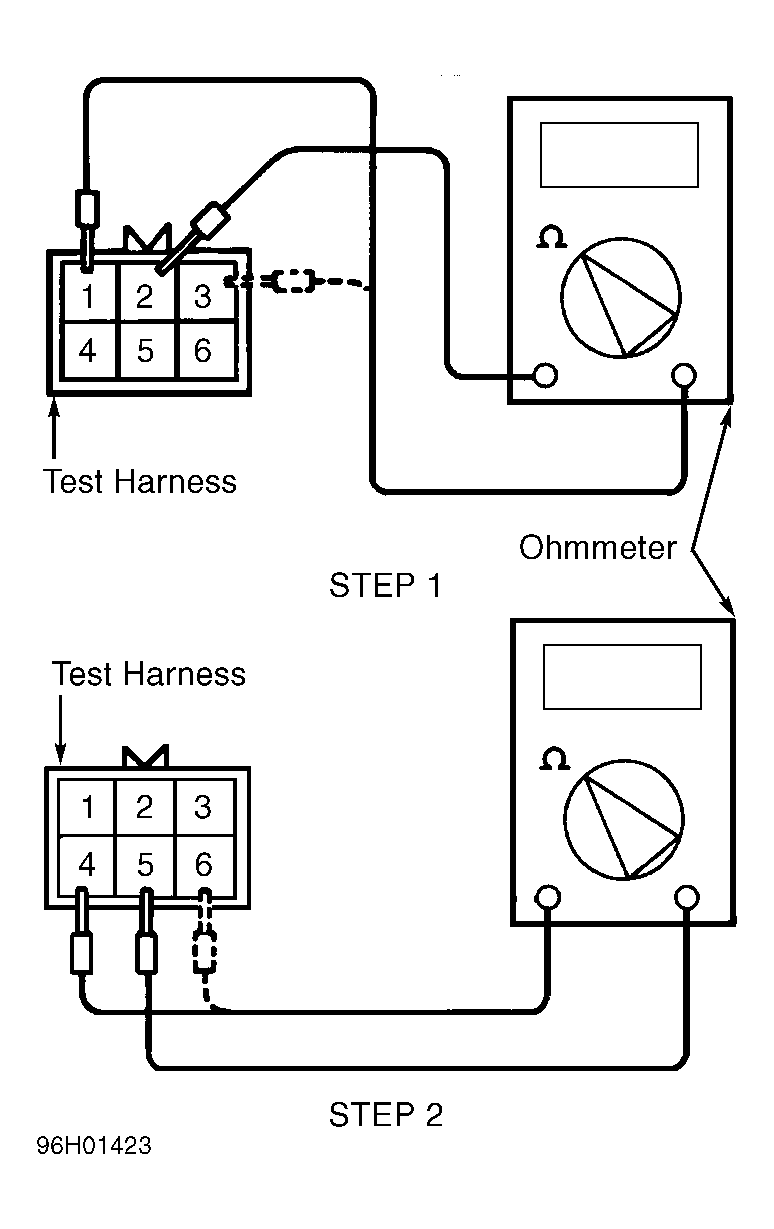 1
2
3
4
5
6
Ω
Test Harness
Ohmmeter
STEP 1
Test Harness
1
2
3
4
5
6
Ω
STEP 2
96H01423