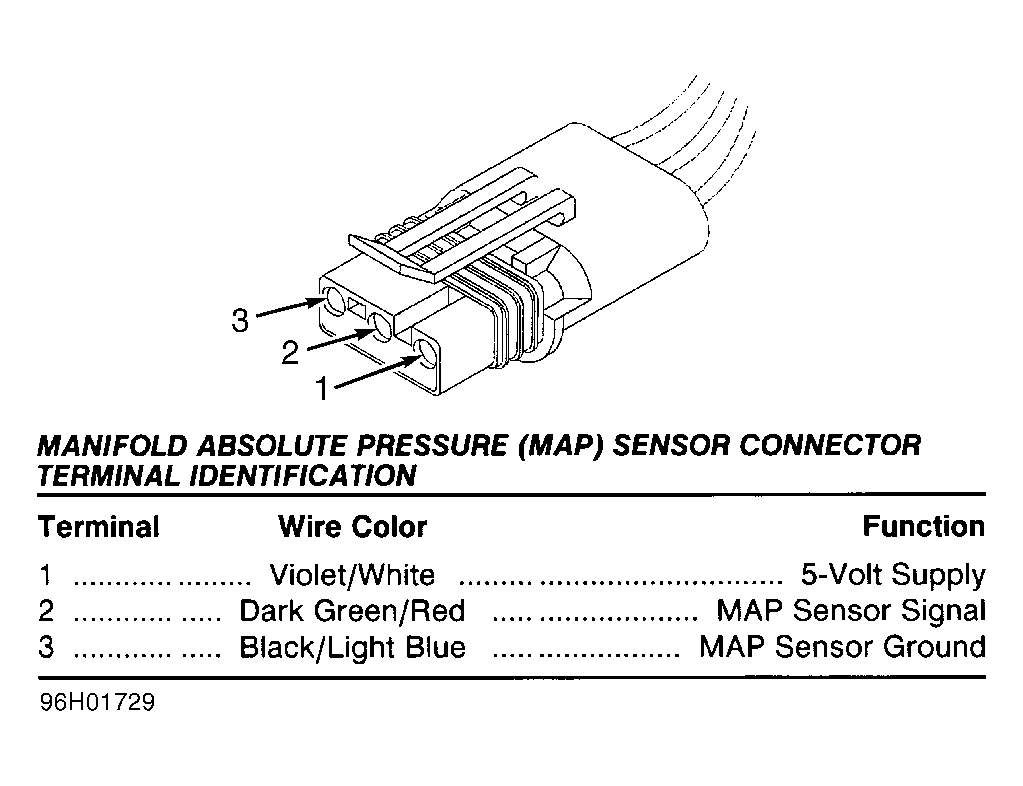 3
2
1

MANIFOLD ABSOLUTE PRESSURE (MAP) SENSOR CONNECTOR TERMINAL IDENTIFICATION

| Terminal | Wire Color | Function |
|---|---|---|
| 1 | Violet/White | 5-Volt Supply |
| 2 | Dark Green/Red | MAP Sensor Signal |
| 3 | Black/Light Blue | MAP Sensor Ground |

96H01729