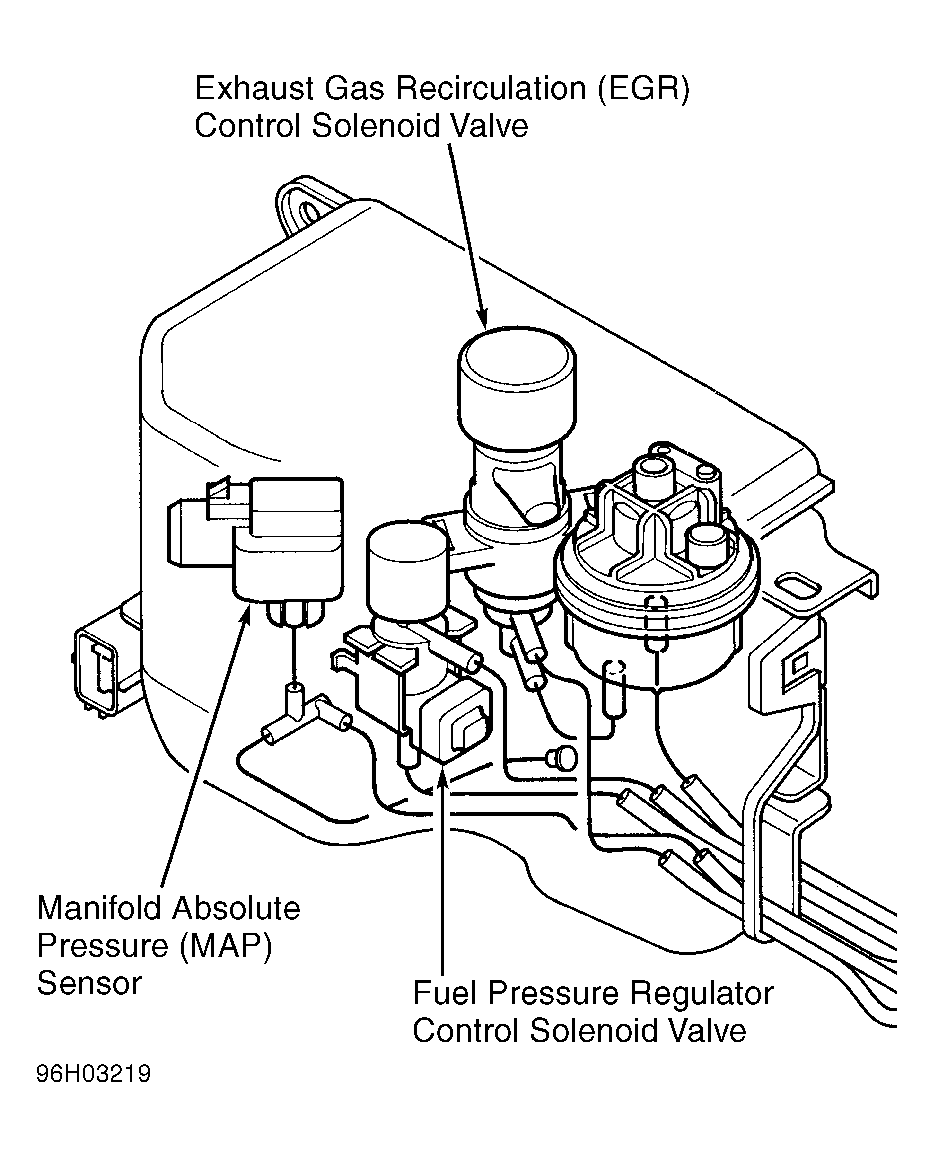 Exhaust Gas Recirculation (EGR)
Control Solenoid Valve

Manifold Absolute
Pressure (MAP)
Sensor

Fuel Pressure Regulator
Control Solenoid Valve

96H03219