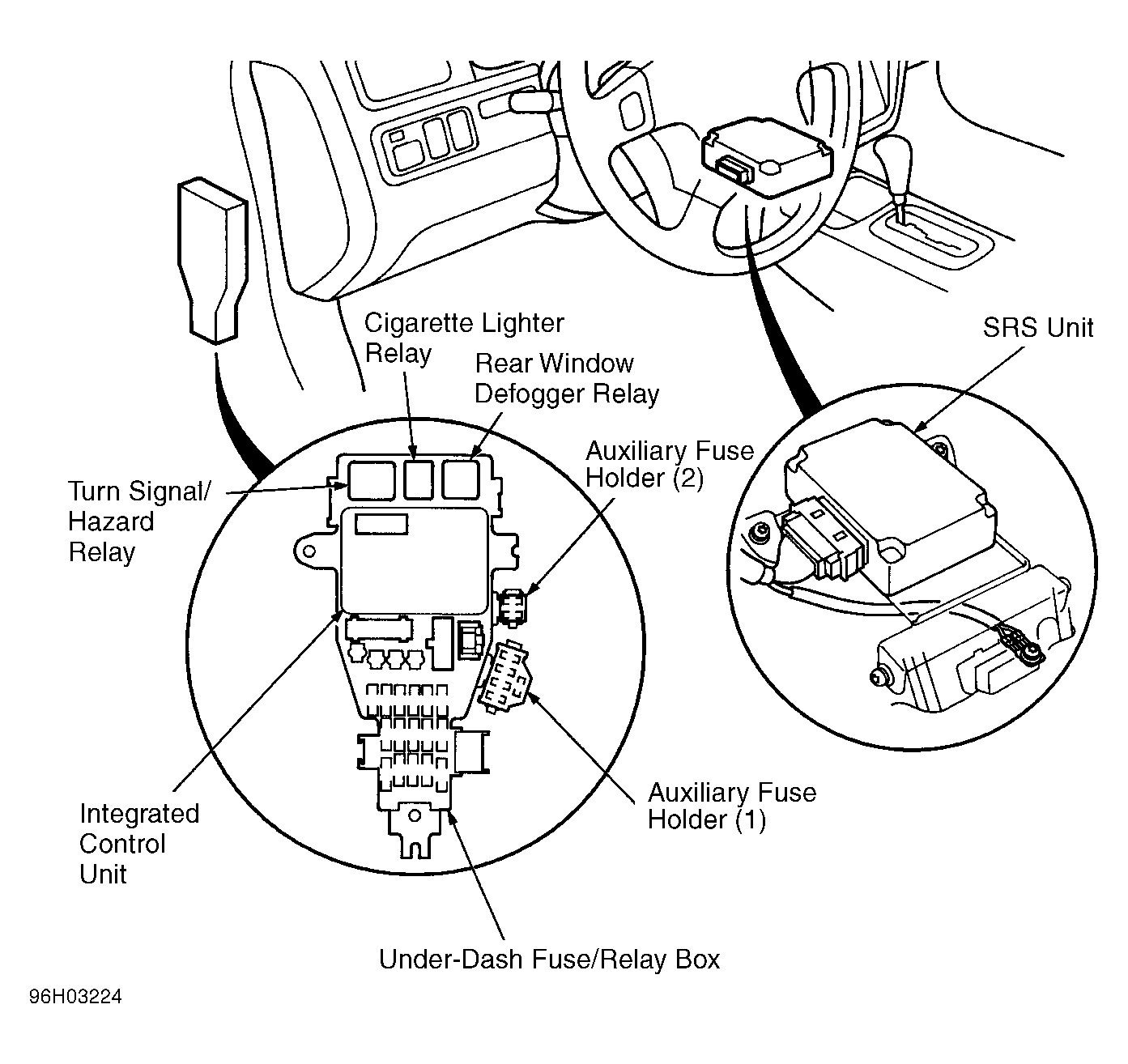 Cigarette Lighter Relay

Rear Window Defogger Relay

SRS Unit

Auxiliary Fuse Holder (2)

Turn Signal/ Hazard Relay

Integrated Control Unit

Auxiliary Fuse Holder (1)

Under-Dash Fuse/Relay Box

96H03224