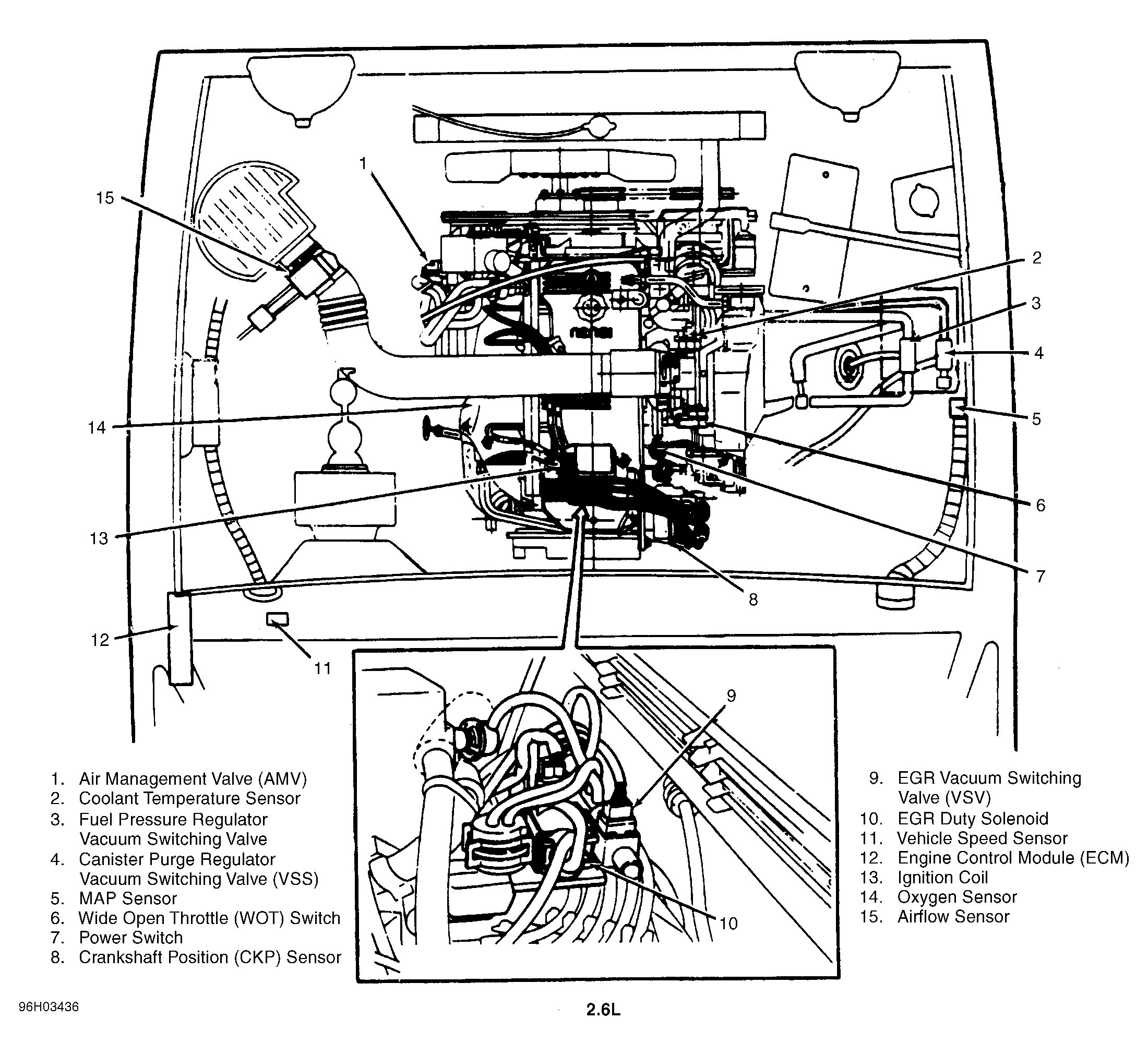 1
15
2
3
4
5
14
6
13
7
8
12
11
9
10

1. Air Management Valve (AMV)
2. Coolant Temperature Sensor
3. Fuel Pressure Regulator Vacuum Switching Valve
4. Canister Purge Regulator Vacuum Switching Valve (VSS)
5. MAP Sensor
6. Wide Open Throttle (WOT) Switch
7. Power Switch
8. Crankshaft Position (CKP) Sensor

9. EGR Vacuum Switching Valve (VSV)
10. EGR Duty Solenoid
11. Vehicle Speed Sensor
12. Engine Control Module (ECM)
13. Ignition Coil
14. Oxygen Sensor
15. Airflow Sensor

96H03436

2.6L