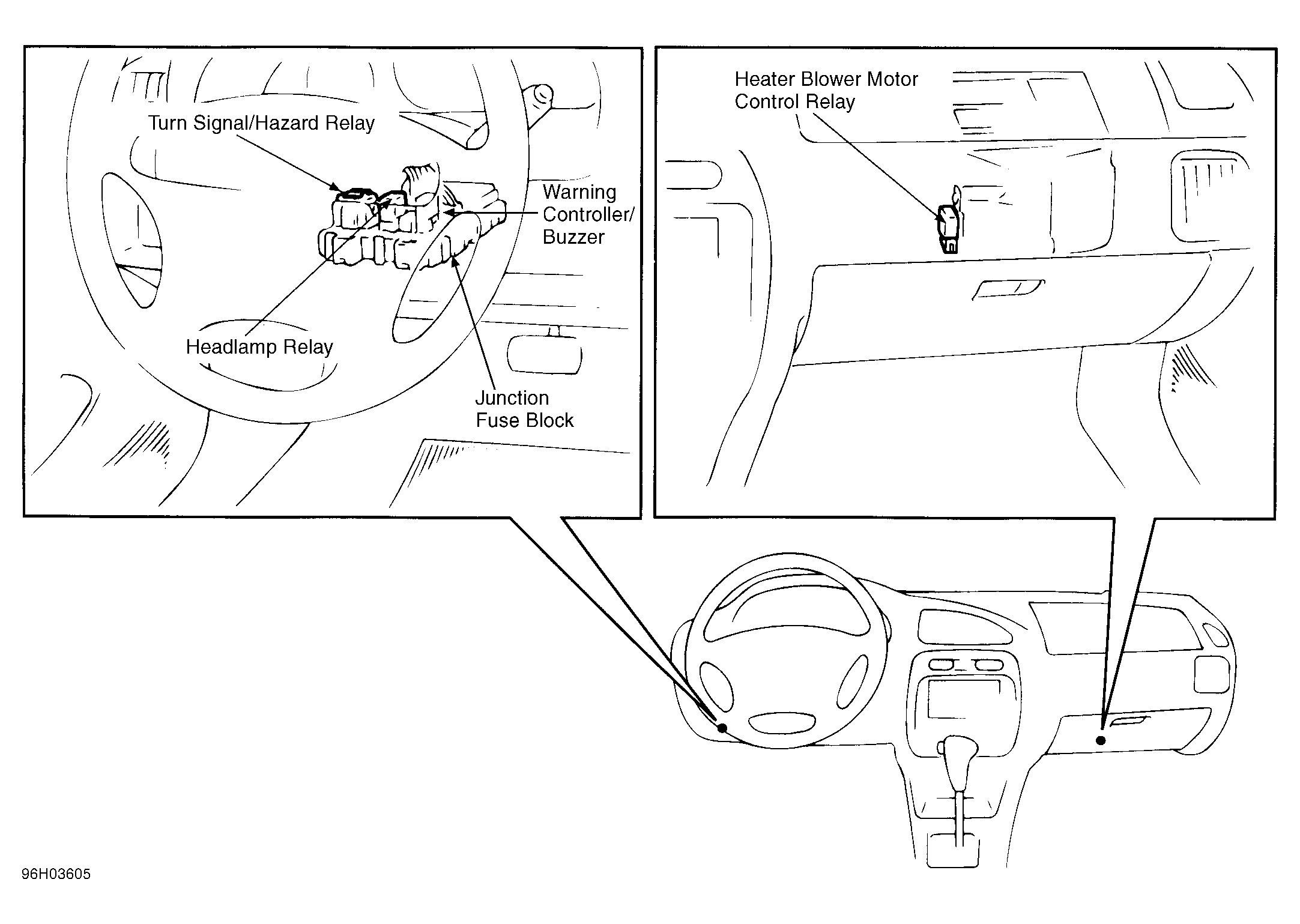 Turn Signal/Hazard Relay

Warning Controller/ Buzzer

Headlamp Relay

Junction Fuse Block

Heater Blower Motor Control Relay

96H03605