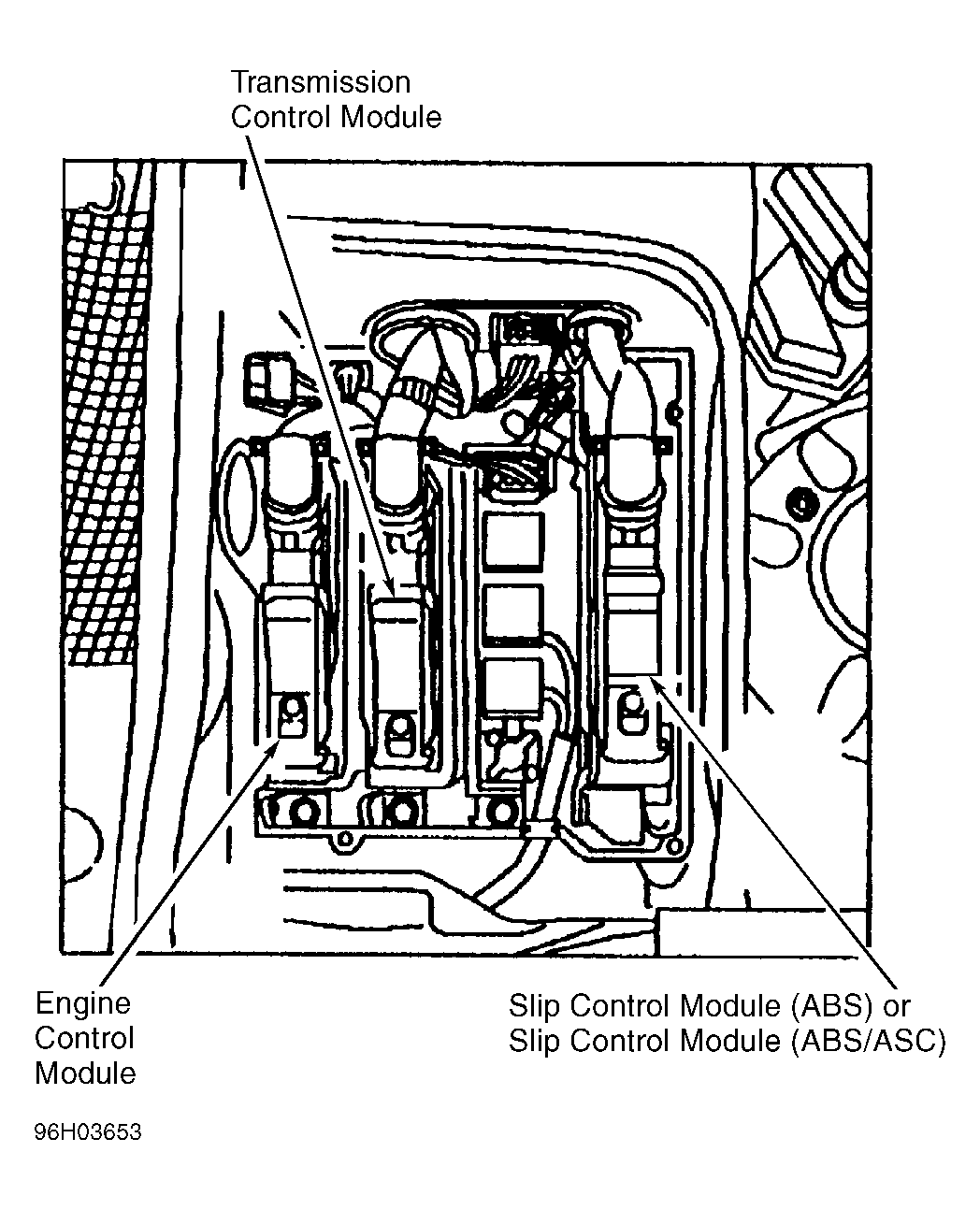 Transmission
Control Module

Engine
Control
Module

Slip Control Module (ABS) or
Slip Control Module (ABS/ASC)

96H03653