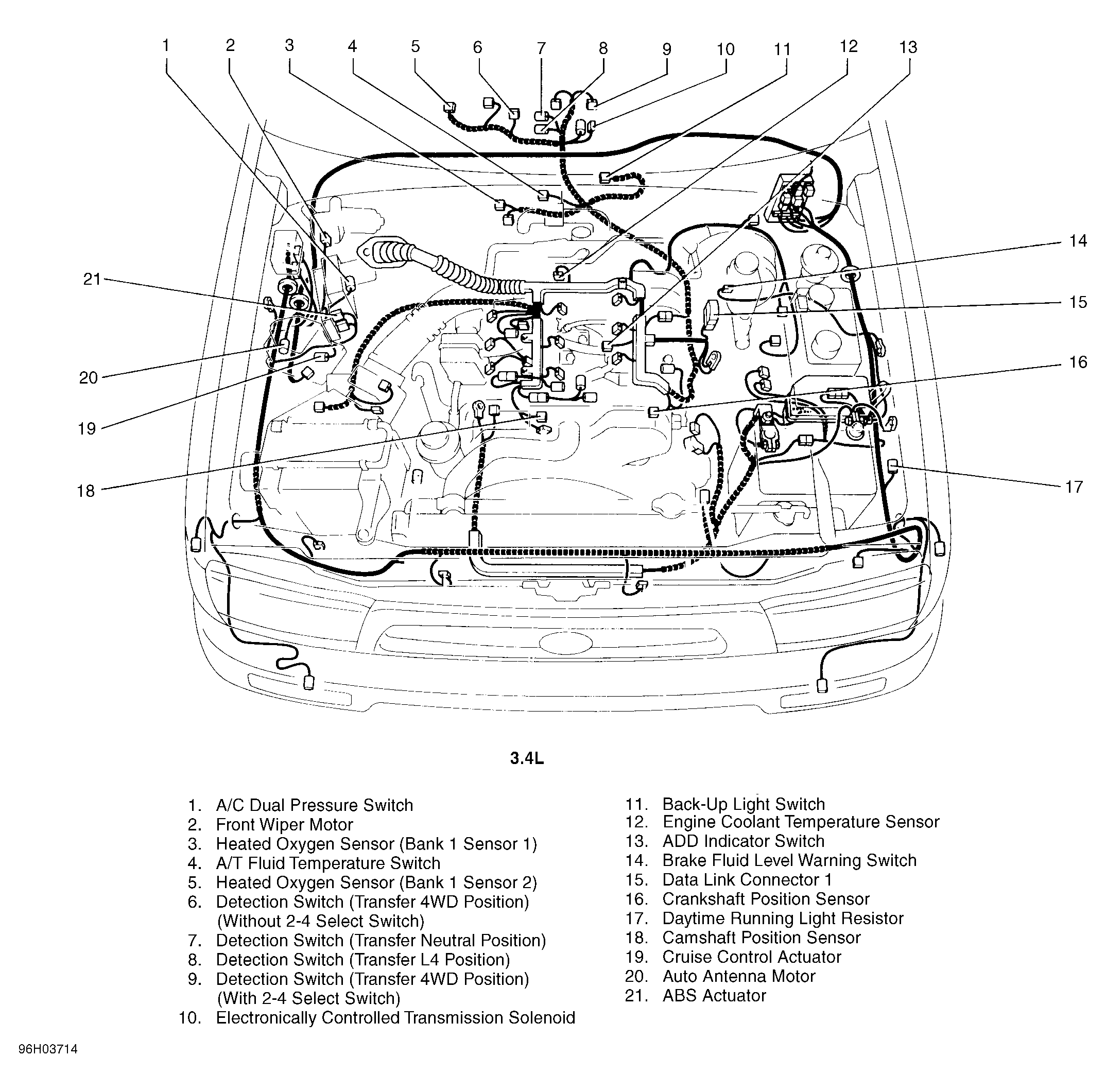 1 2 3 4 5 6 7 8 9 10 11 12 13

14
15
16
17
18
19
20
21

3.4L

1. A/C Dual Pressure Switch
2. Front Wiper Motor
3. Heated Oxygen Sensor (Bank 1 Sensor 1)
4. A/T Fluid Temperature Switch
5. Heated Oxygen Sensor (Bank 1 Sensor 2)
6. Detection Switch (Transfer 4WD Position) (Without 2-4 Select Switch)
7. Detection Switch (Transfer Neutral Position)
8. Detection Switch (Transfer L4 Position)
9. Detection Switch (Transfer 4WD Position) (With 2-4 Select Switch)
10. Electronically Controlled Transmission Solenoid

11. Back-Up Light Switch
12. Engine Coolant Temperature Sensor
13. ADD Indicator Switch
14. Brake Fluid Level Warning Switch
15. Data Link Connector 1
16. Crankshaft Position Sensor
17. Daytime Running Light Resistor
18. Camshaft Position Sensor
19. Cruise Control Actuator
20. Auto Antenna Motor
21. ABS Actuator

96H03714