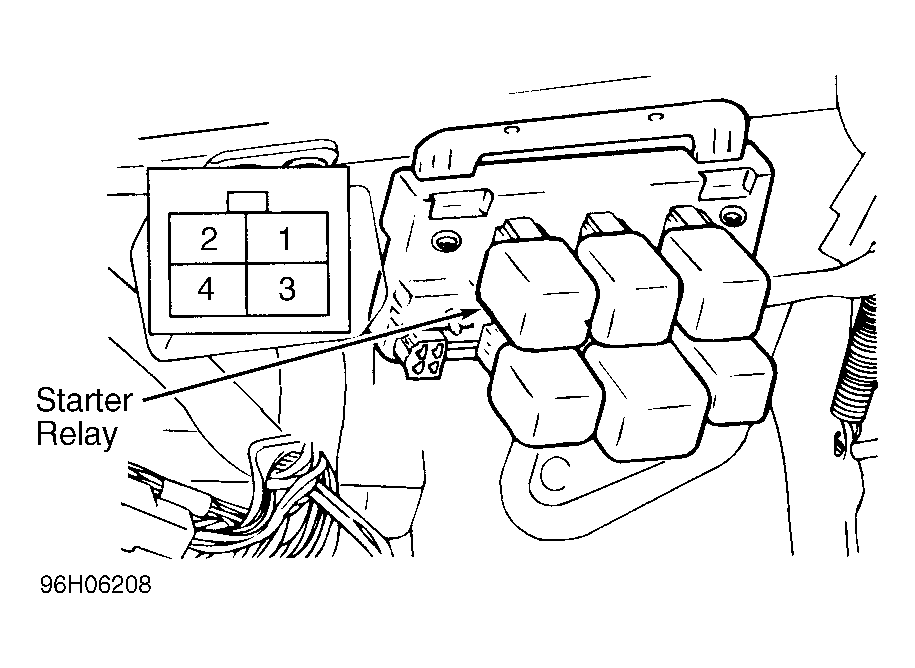 2
1
4
3

Starter Relay

96H06208