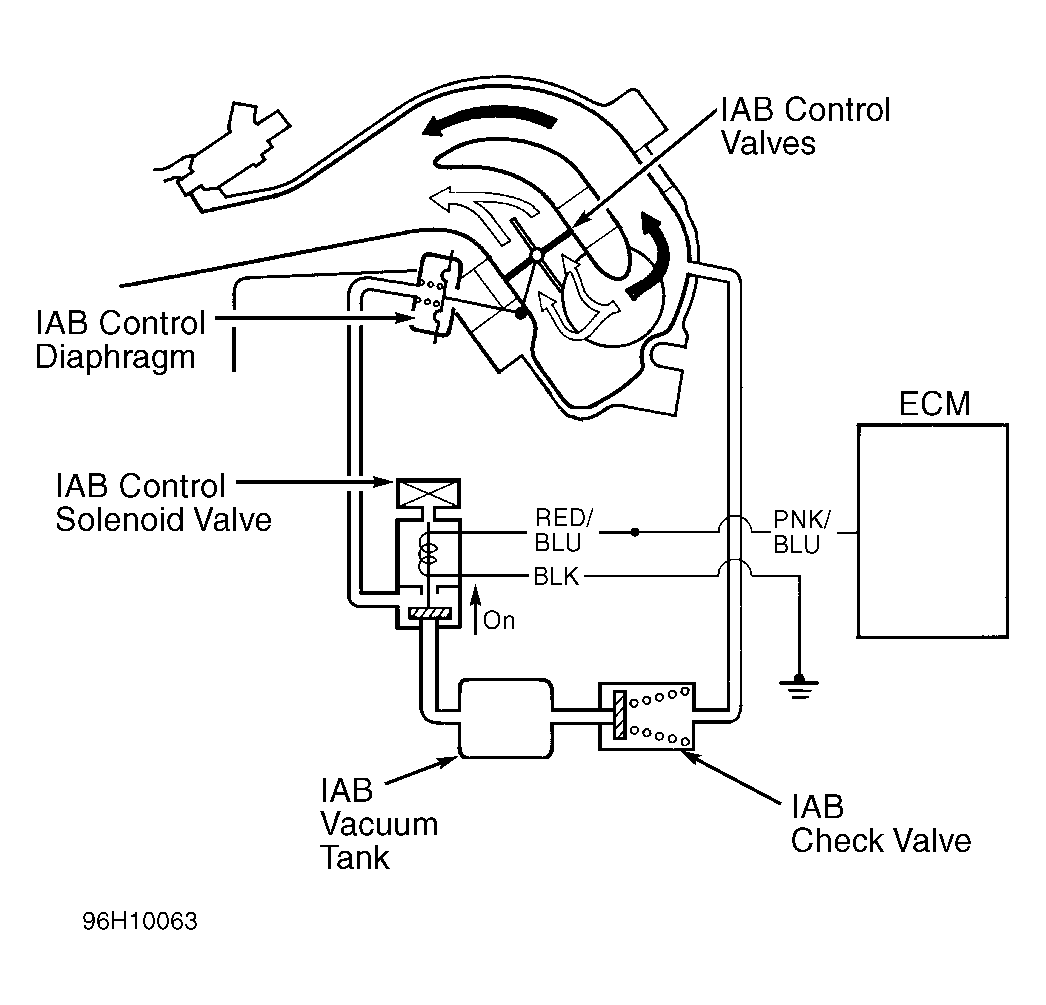 IAB Control Valves

IAB Control Diaphragm

ECM

IAB Control Solenoid Valve

RED/ BLU

PNK/ BLU

BLK

On

IAB Vacuum Tank

IAB Check Valve

96H10063