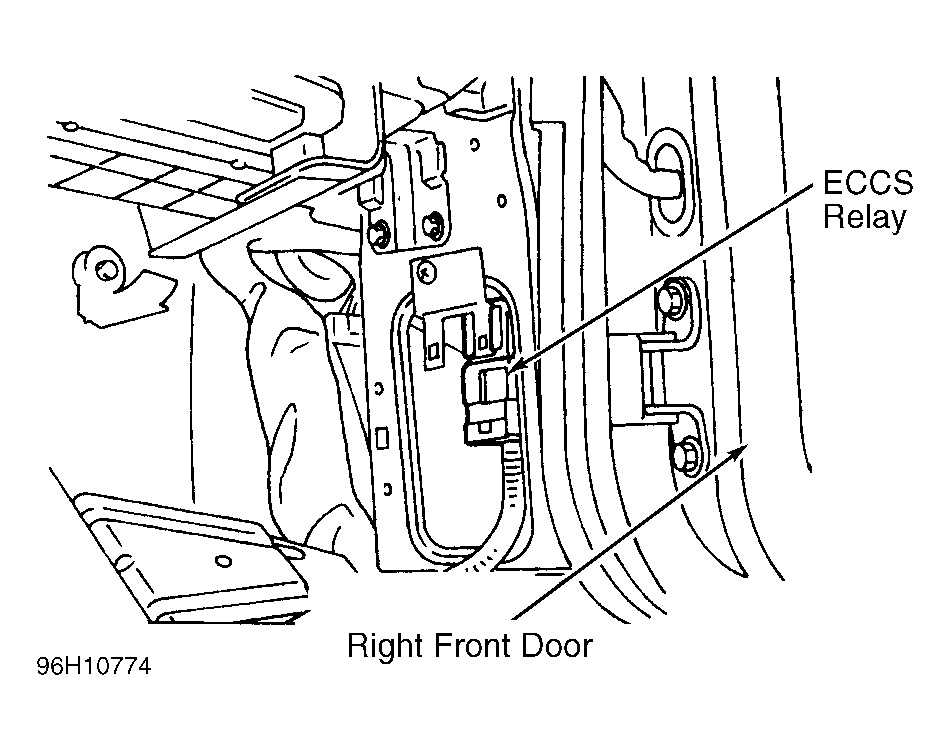 ECCS
Relay

Right Front Door

96H10774