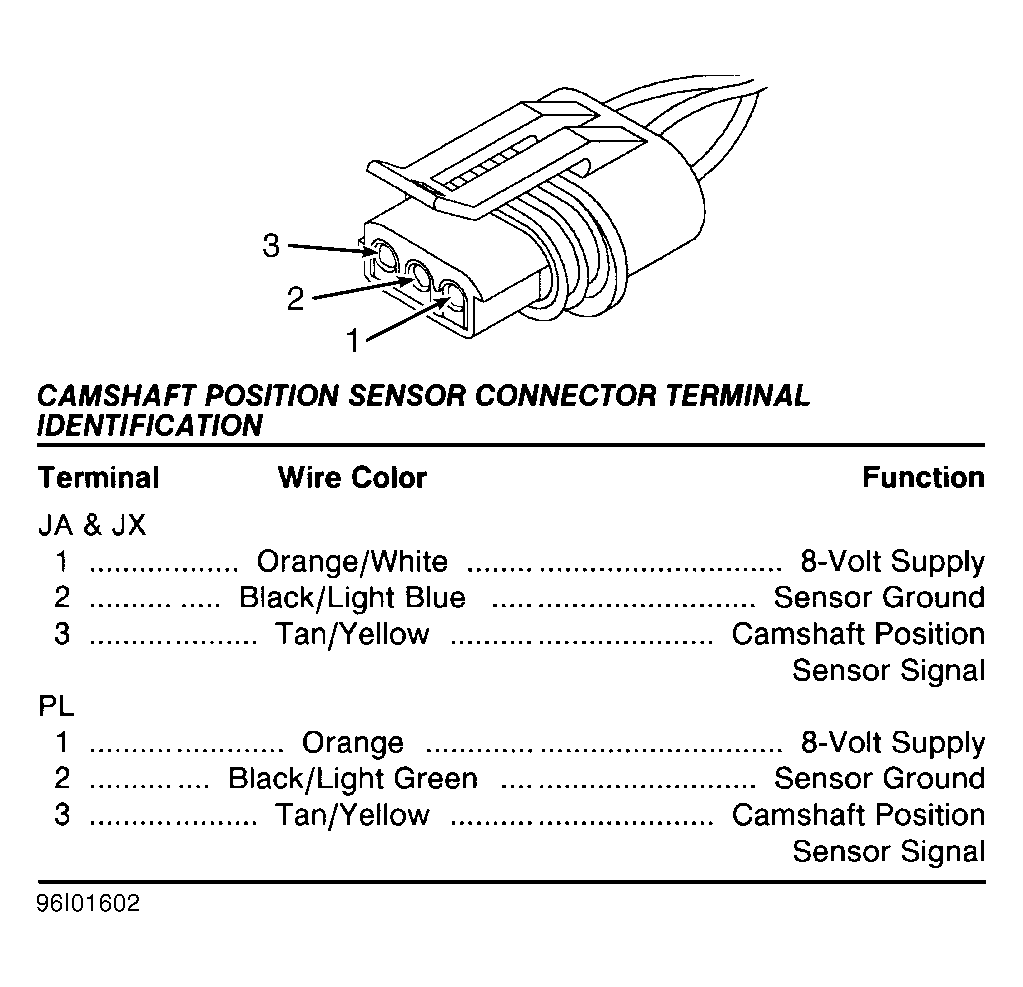 3
2
1

CAMSHAFT POSITION SENSOR CONNECTOR TERMINAL IDENTIFICATION

| Terminal | Wire Color | Function |
|---|---|---|
| JA & JX | | |
| 1 | Orange/White | 8-Volt Supply |
| 2 | Black/Light Blue | Sensor Ground |
| 3 | Tan/Yellow | Camshaft Position Sensor Signal |
| PL | | |
| 1 | Orange | 8-Volt Supply |
| 2 | Black/Light Green | Sensor Ground |
| 3 | Tan/Yellow | Camshaft Position Sensor Signal |

96I01602