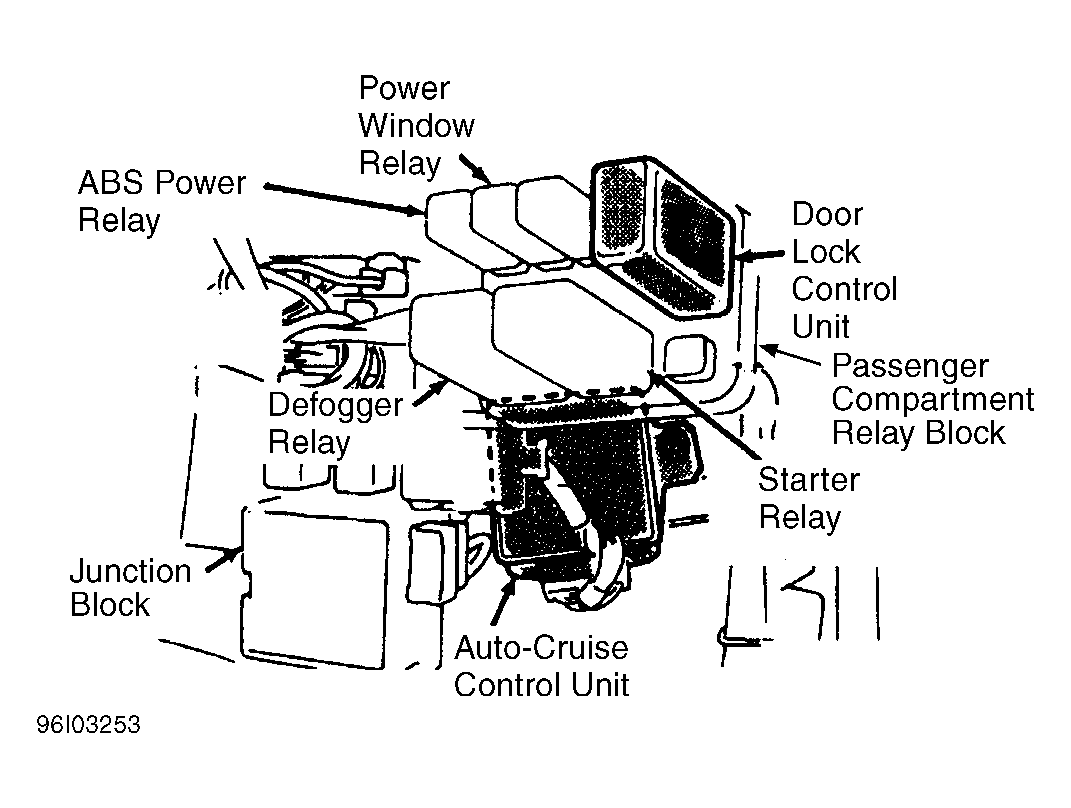 Power Window Relay

ABS Power Relay

Door Lock Control Unit

Passenger Compartment Relay Block

Defogger Relay

Starter Relay

Junction Block

Auto-Cruise Control Unit

96I03253